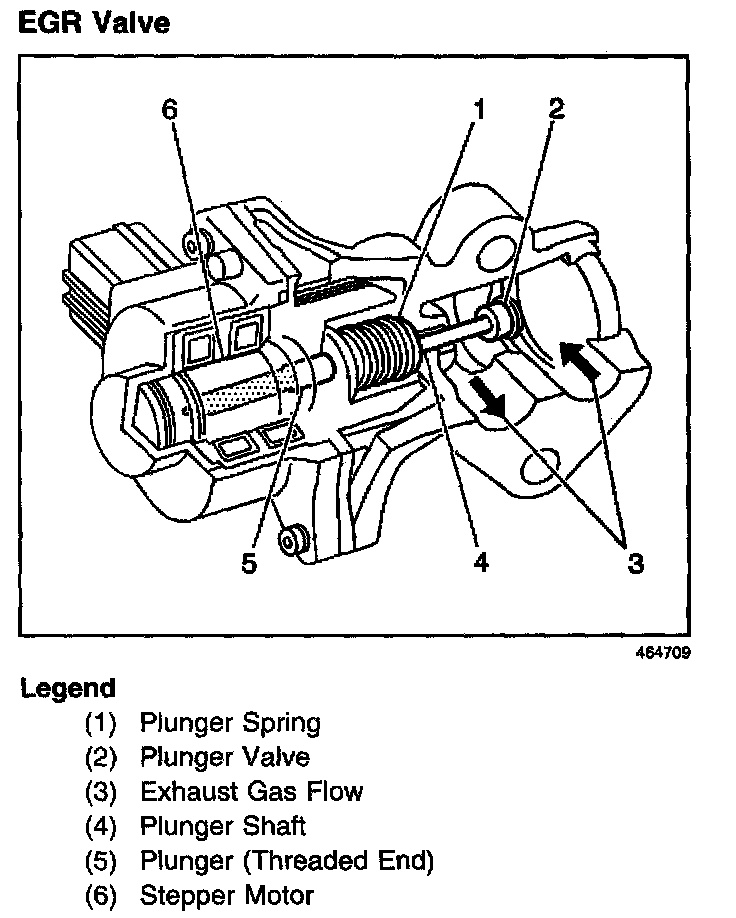 EGR Valve

6
1
2
5
4
3

464709

Legend
(1) Plunger Spring
(2) Plunger Valve
(3) Exhaust Gas Flow
(4) Plunger Shaft
(5) Plunger (Threaded End)
(6) Stepper Motor