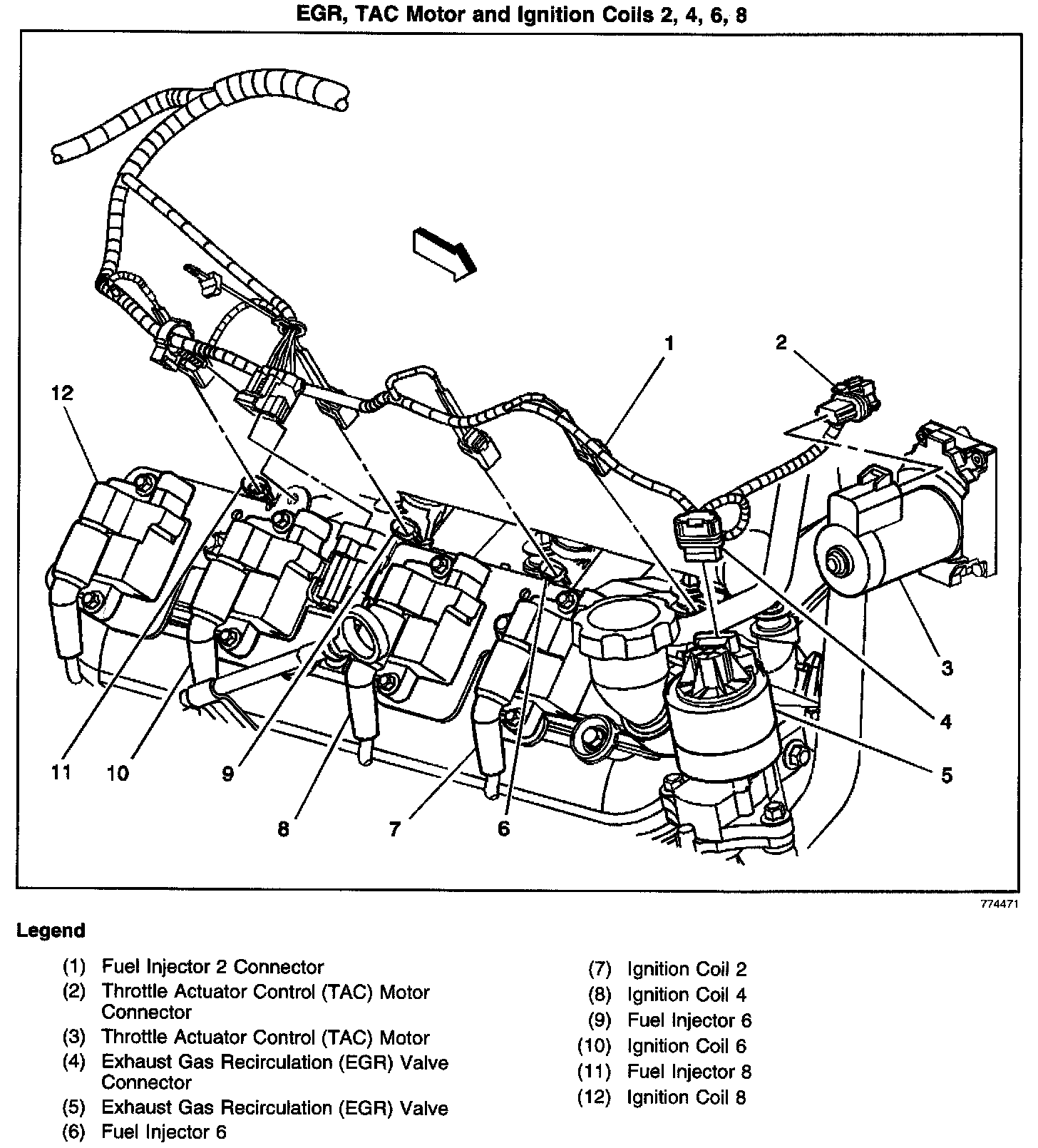 EGR, TAC Motor and Ignition Coils 2, 4, 6, 8

1
2
12
3
4
5
11
10
9
8
7
6

774471

Legend

(1) Fuel Injector 2 Connector
(2) Throttle Actuator Control (TAC) Motor Connector
(3) Throttle Actuator Control (TAC) Motor
(4) Exhaust Gas Recirculation (EGR) Valve Connector
(5) Exhaust Gas Recirculation (EGR) Valve
(6) Fuel Injector 6

(7) Ignition Coil 2
(8) Ignition Coil 4
(9) Fuel Injector 6
(10) Ignition Coil 6
(11) Fuel Injector 8
(12) Ignition Coil 8