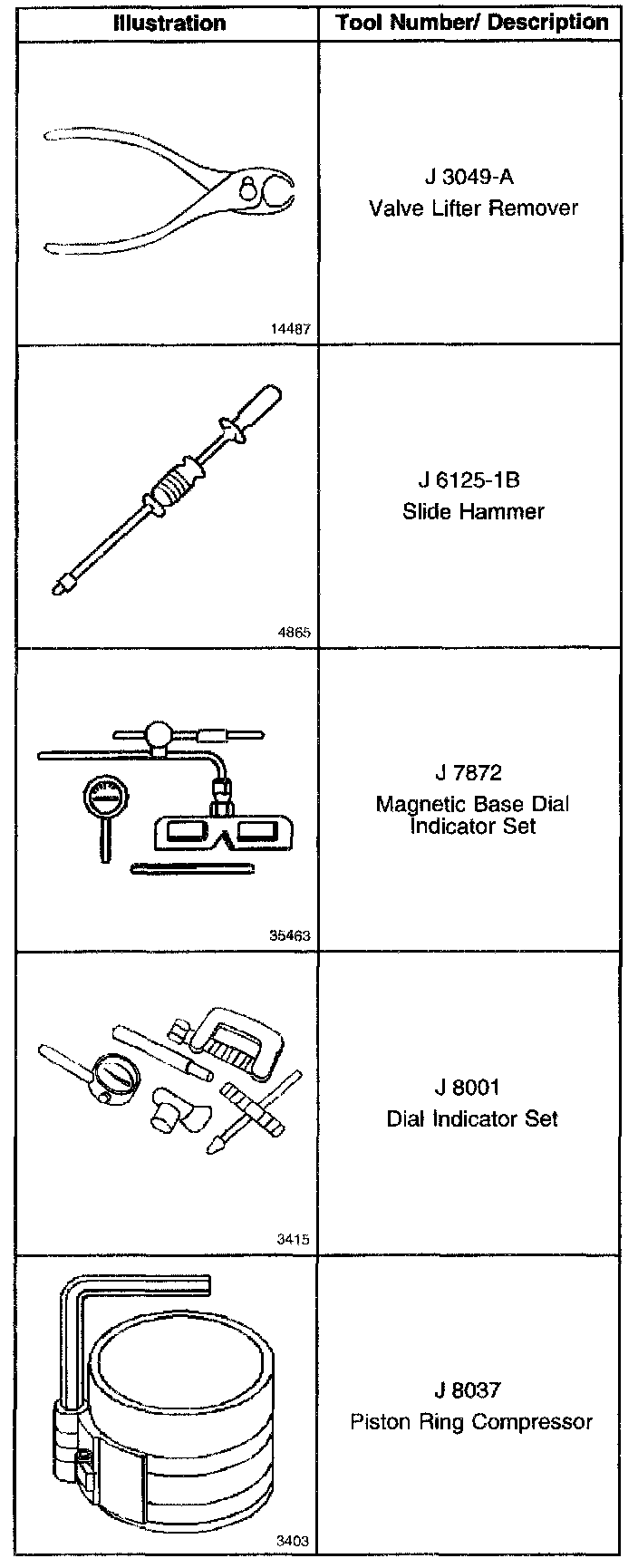 | Illustration | Tool Number/ Description |
|---|---|
| 14487 | J 3049-A Valve Lifter Remover |
| 4865 | J 6125-1B Slide Hammer |
| 35463 | J 7872 Magnetic Base Dial Indicator Set |
| 3415 | J 8001 Dial Indicator Set |
| 3403 | J 8037 Piston Ring Compressor |