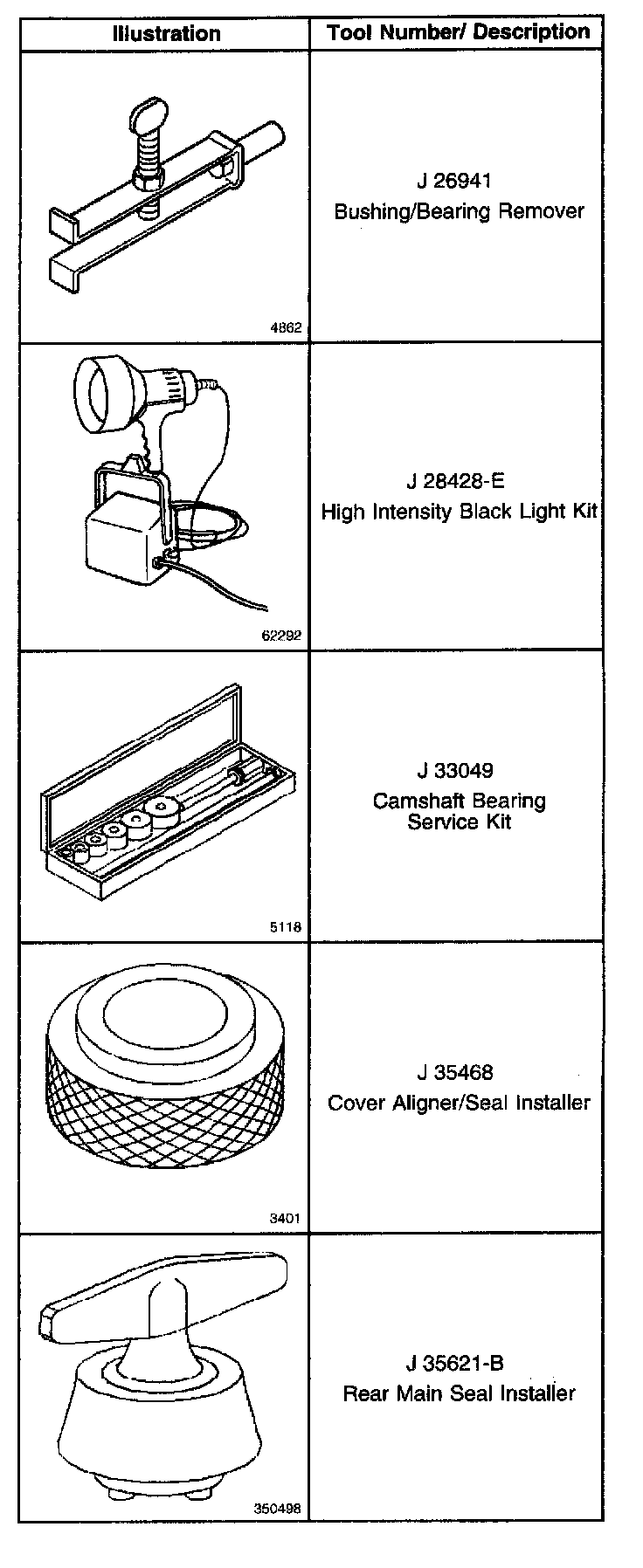 | Illustration | Tool Number/ Description |
|---|---|
| 4862 | J 26941 Bushing/Bearing Remover |
| 62292 | J 28428-E High Intensity Black Light Kit |
| 5118 | J 33049 Camshaft Bearing Service Kit |
| 3401 | J 35468 Cover Aligner/Seal Installer |
| 350498 | J 35621-B Rear Main Seal Installer |