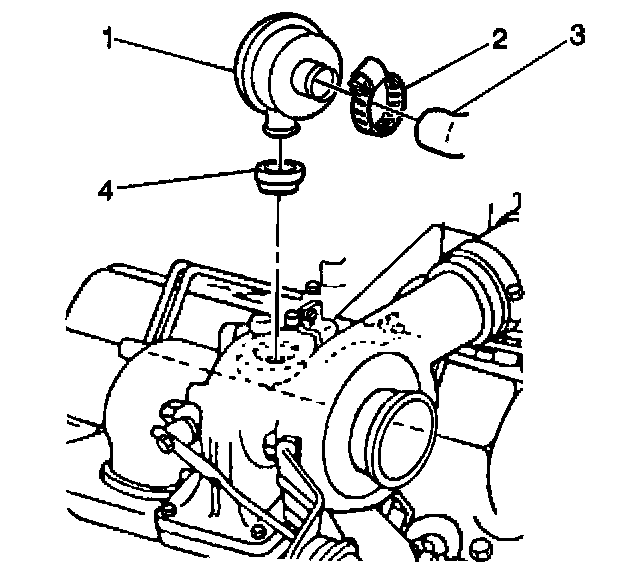 1
2
3
4