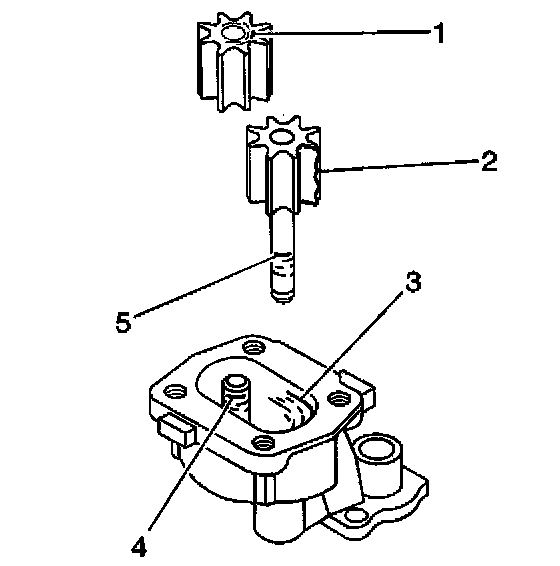 1
2
3
5
4