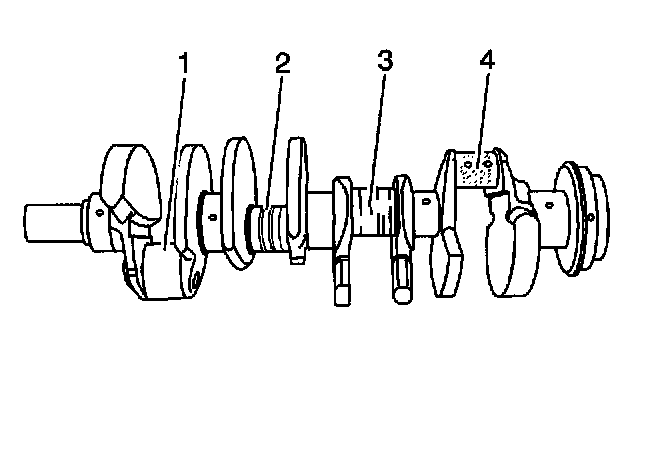 1
2
3
4