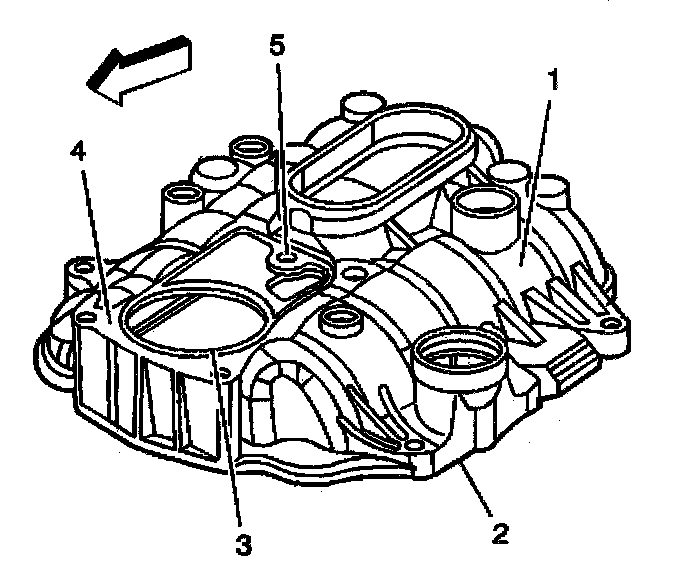 5
1
4
3
2