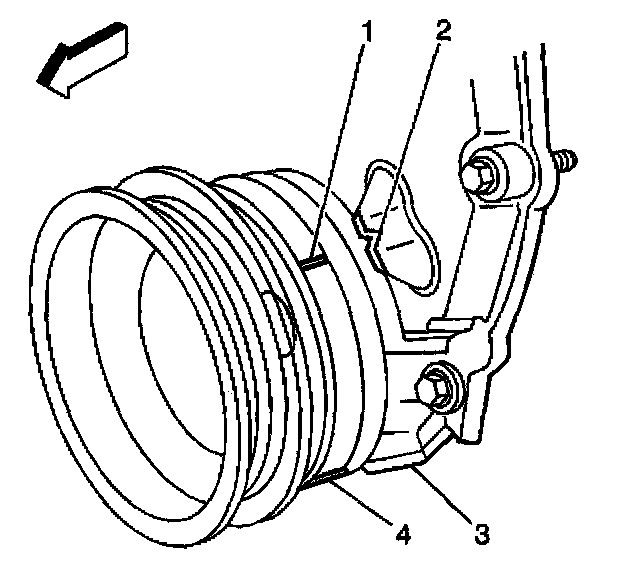 1
2
4
3