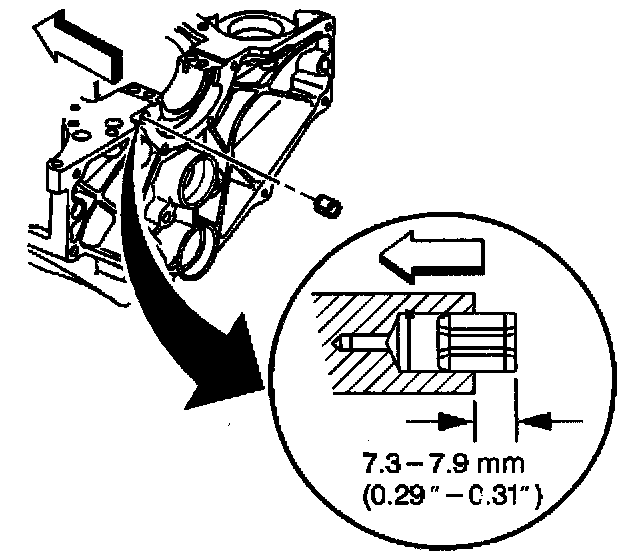 7.3 – 7.9 mm
(0.29" – 0.31")