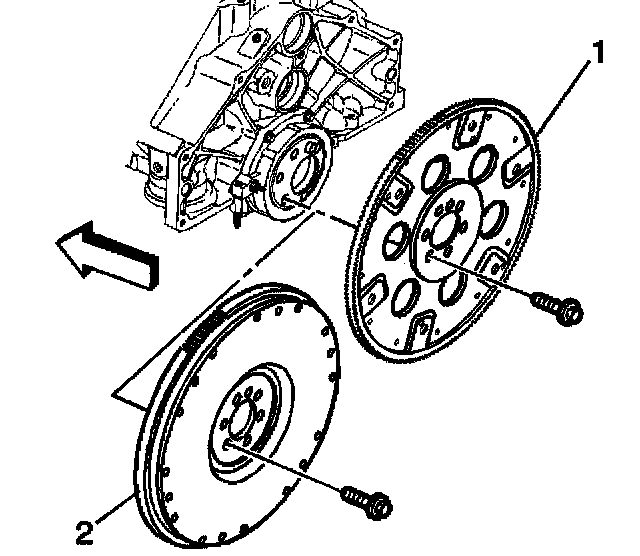 1

2