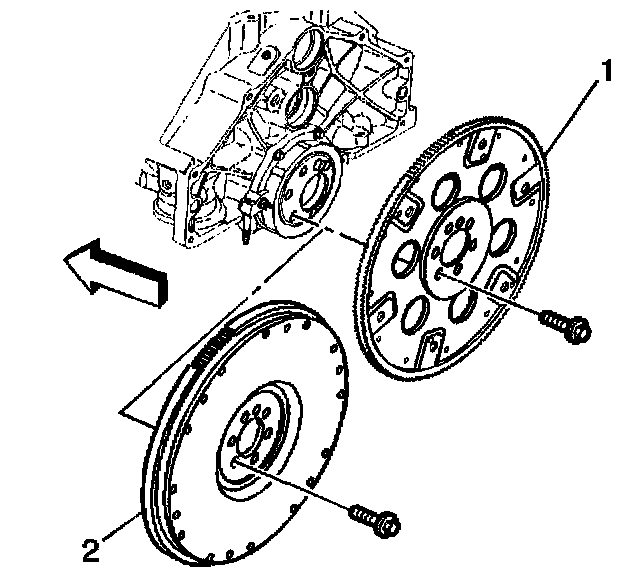 1

2