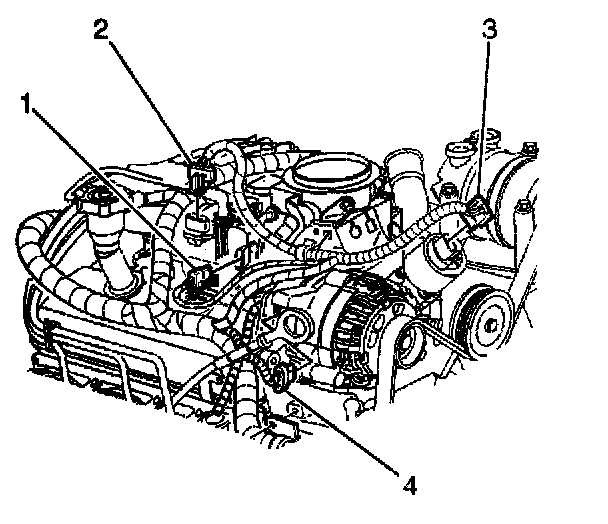 2
3
1
4