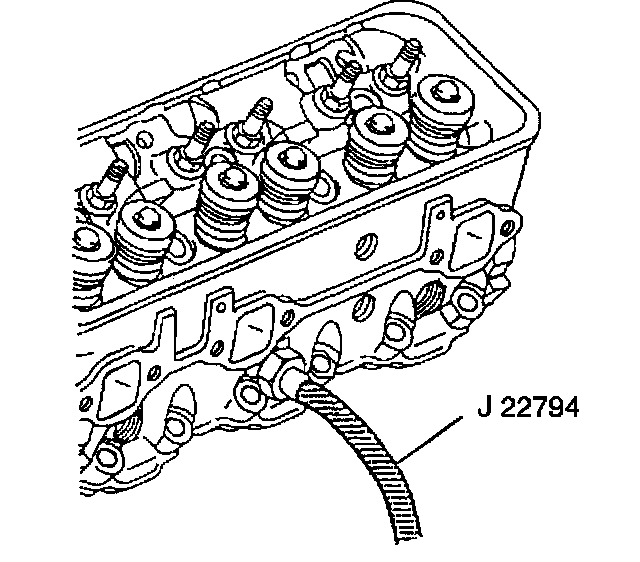 J 22794