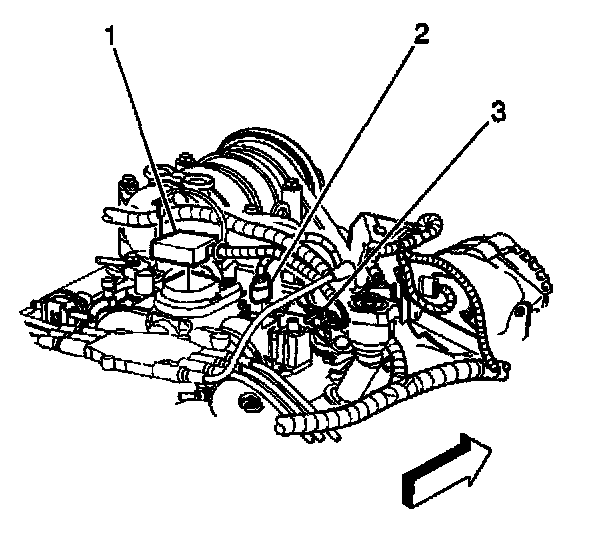 1
2
3