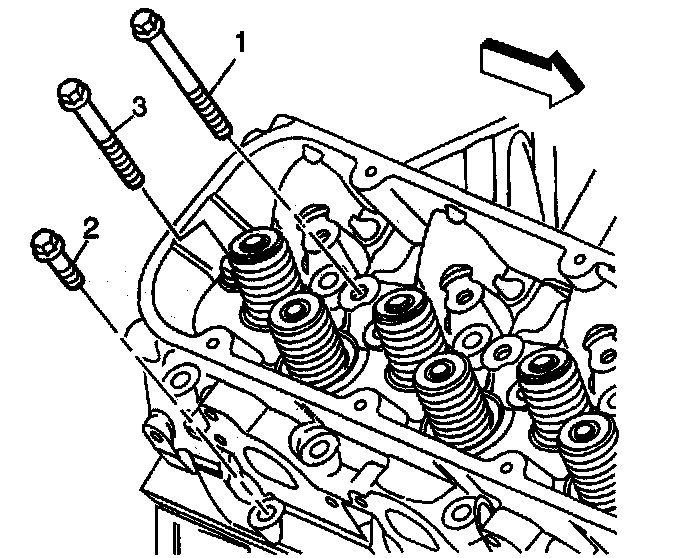 1
3
2