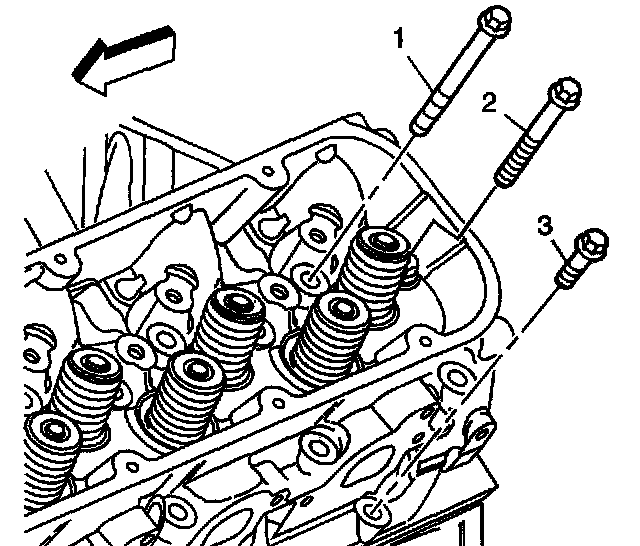 1
2
3