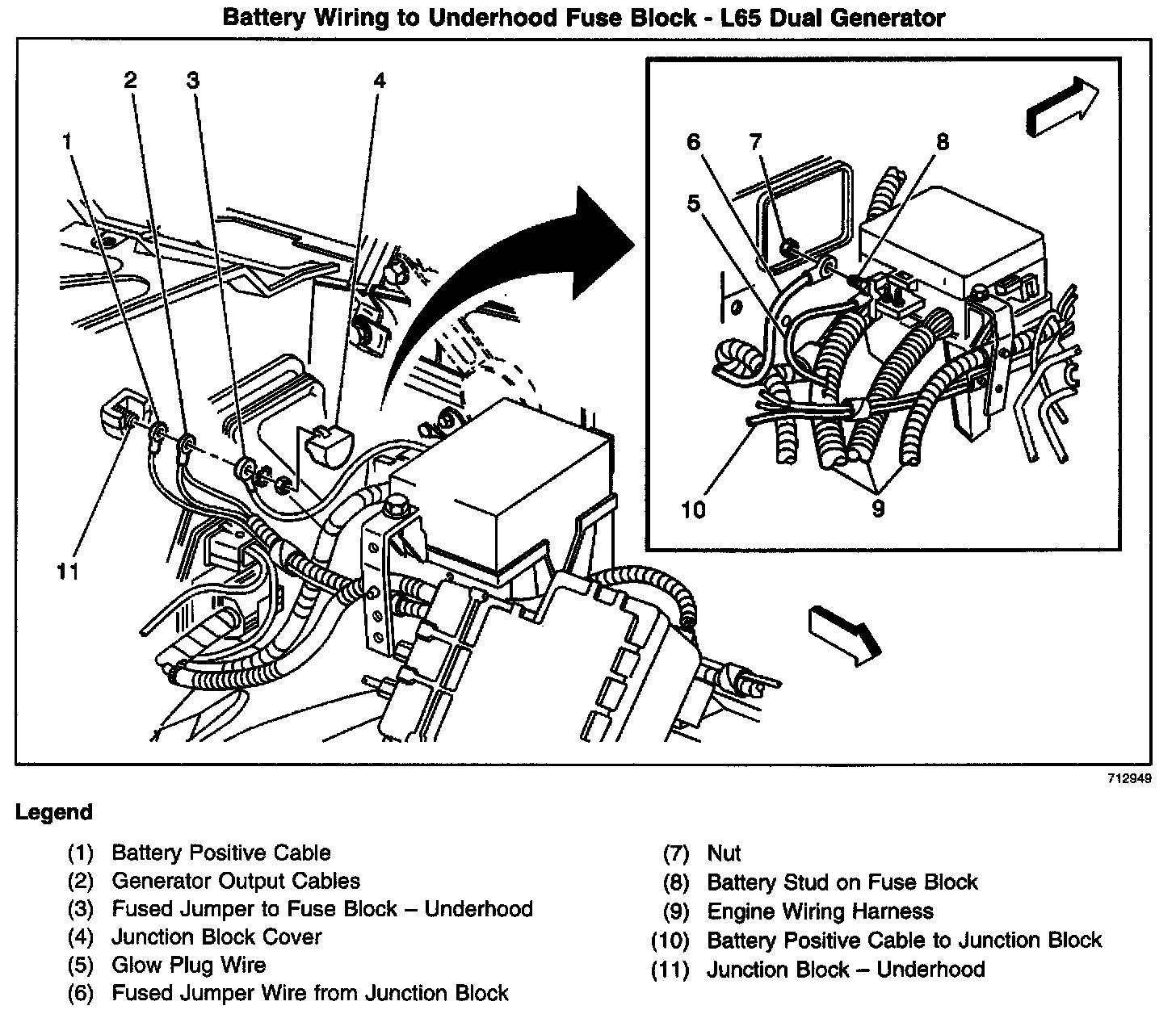 Battery Wiring to Underhood Fuse Block - L65 Dual Generator

2 3 4

1

11

6 7 8

5

10 9

712949

Legend

(1) Battery Positive Cable
(2) Generator Output Cables
(3) Fused Jumper to Fuse Block – Underhood
(4) Junction Block Cover
(5) Glow Plug Wire
(6) Fused Jumper Wire from Junction Block

(7) Nut
(8) Battery Stud on Fuse Block
(9) Engine Wiring Harness
(10) Battery Positive Cable to Junction Block
(11) Junction Block – Underhood