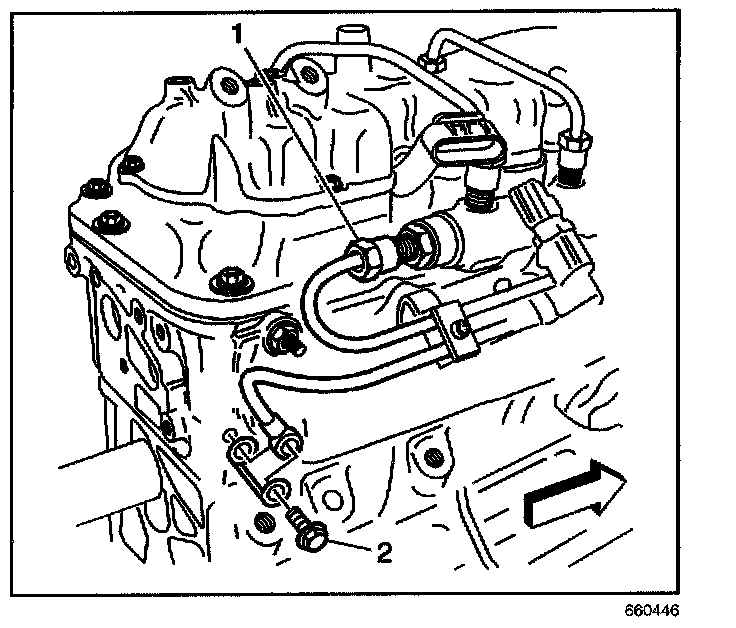 1
2
660446