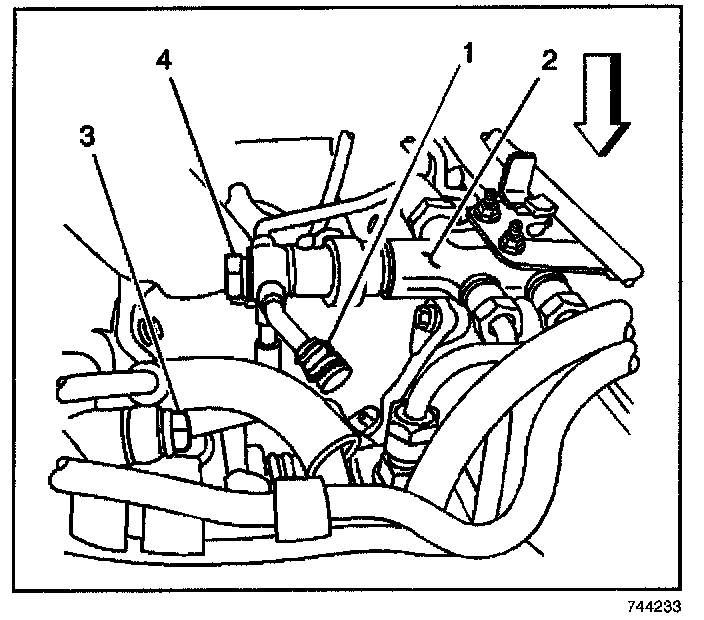 4
1
2
3
744233