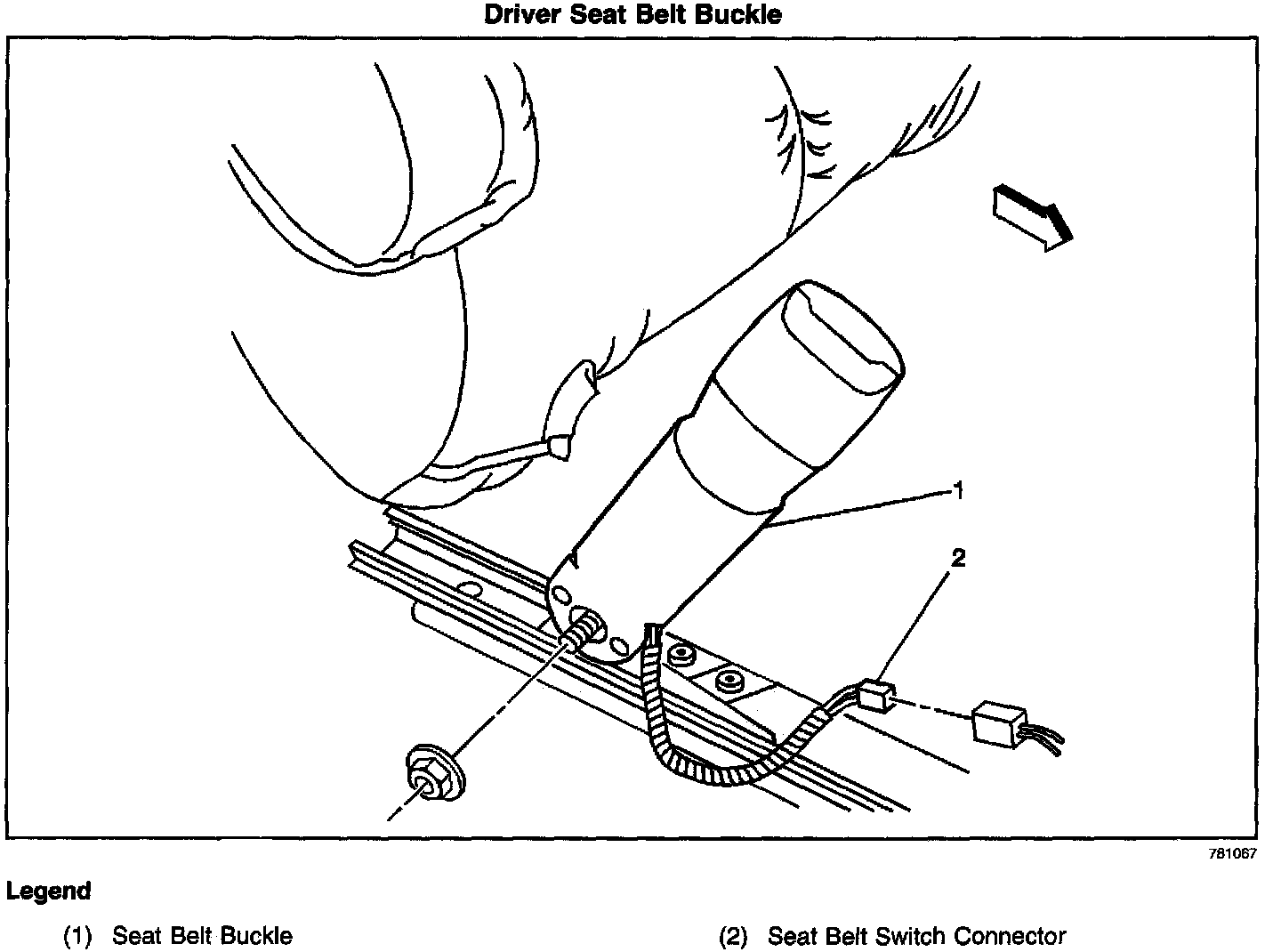 Driver Seat Belt Buckle

1

2

781067

Legend

(1) Seat Belt Buckle

(2) Seat Belt Switch Connector