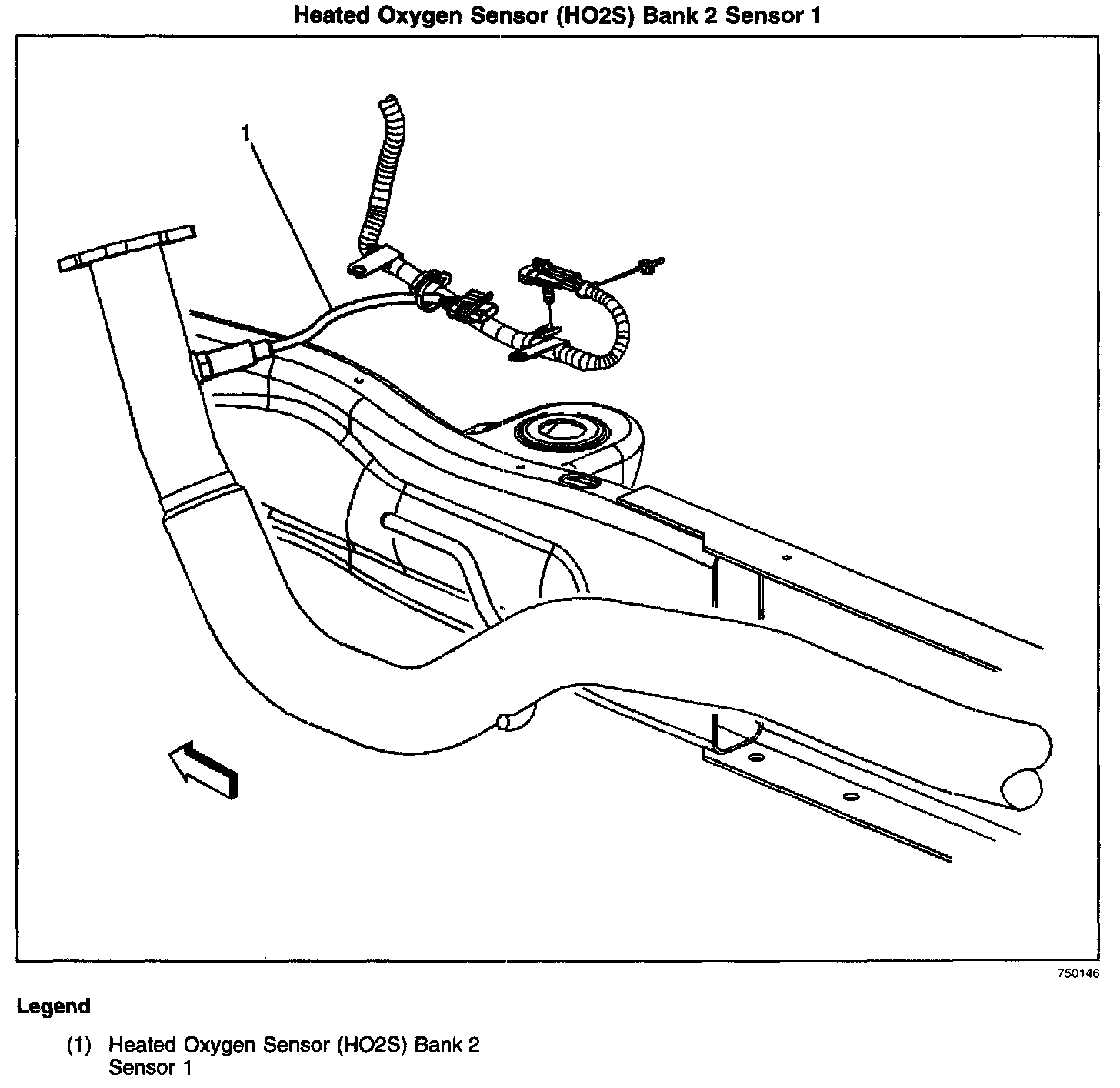 Heated Oxygen Sensor (HO2S) Bank 2 Sensor 1

1

750146

Legend

(1) Heated Oxygen Sensor (HO2S) Bank 2 Sensor 1