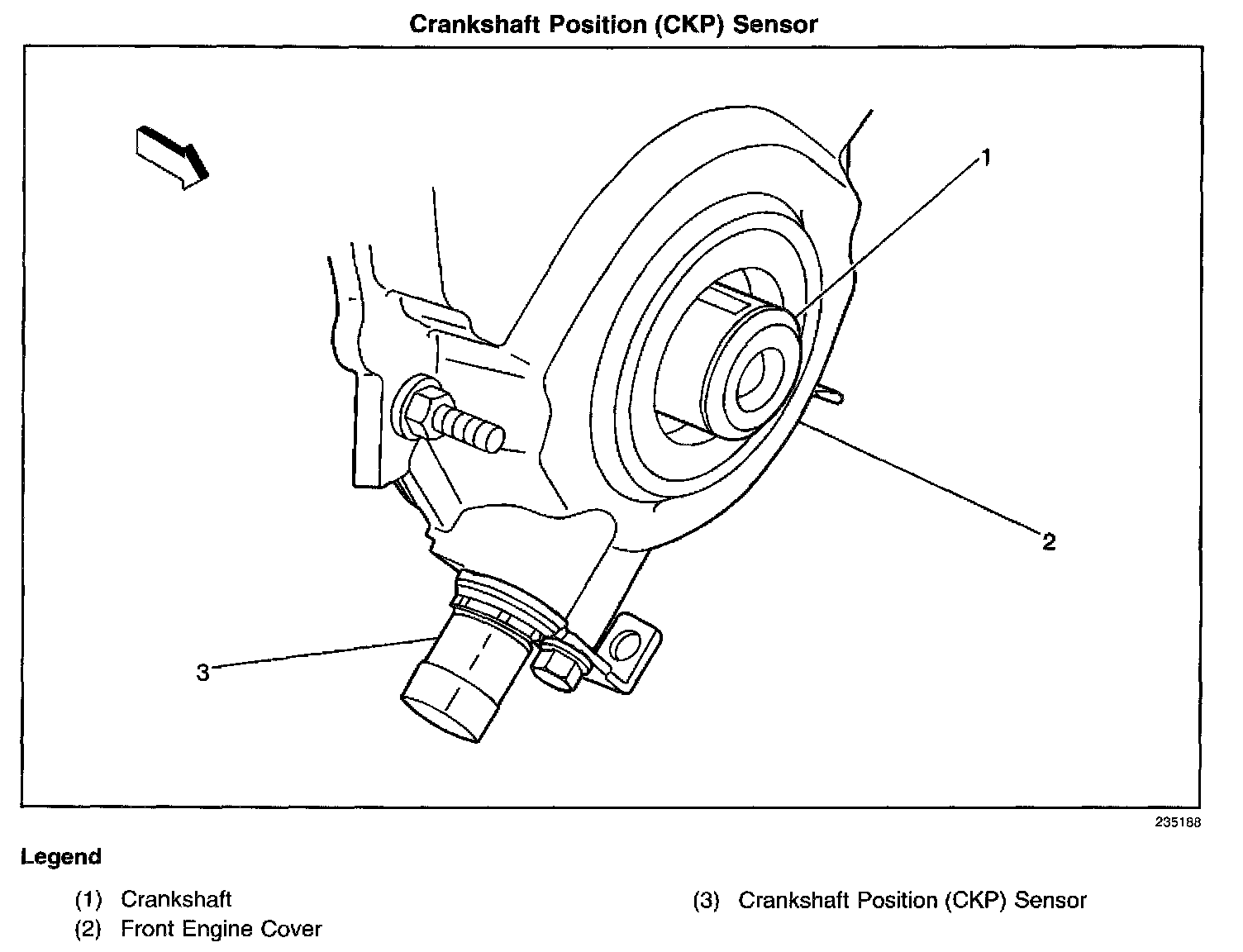 Crankshaft Position (CKP) Sensor

1

2

3

235188

Legend

(1) Crankshaft
(2) Front Engine Cover

(3) Crankshaft Position (CKP) Sensor