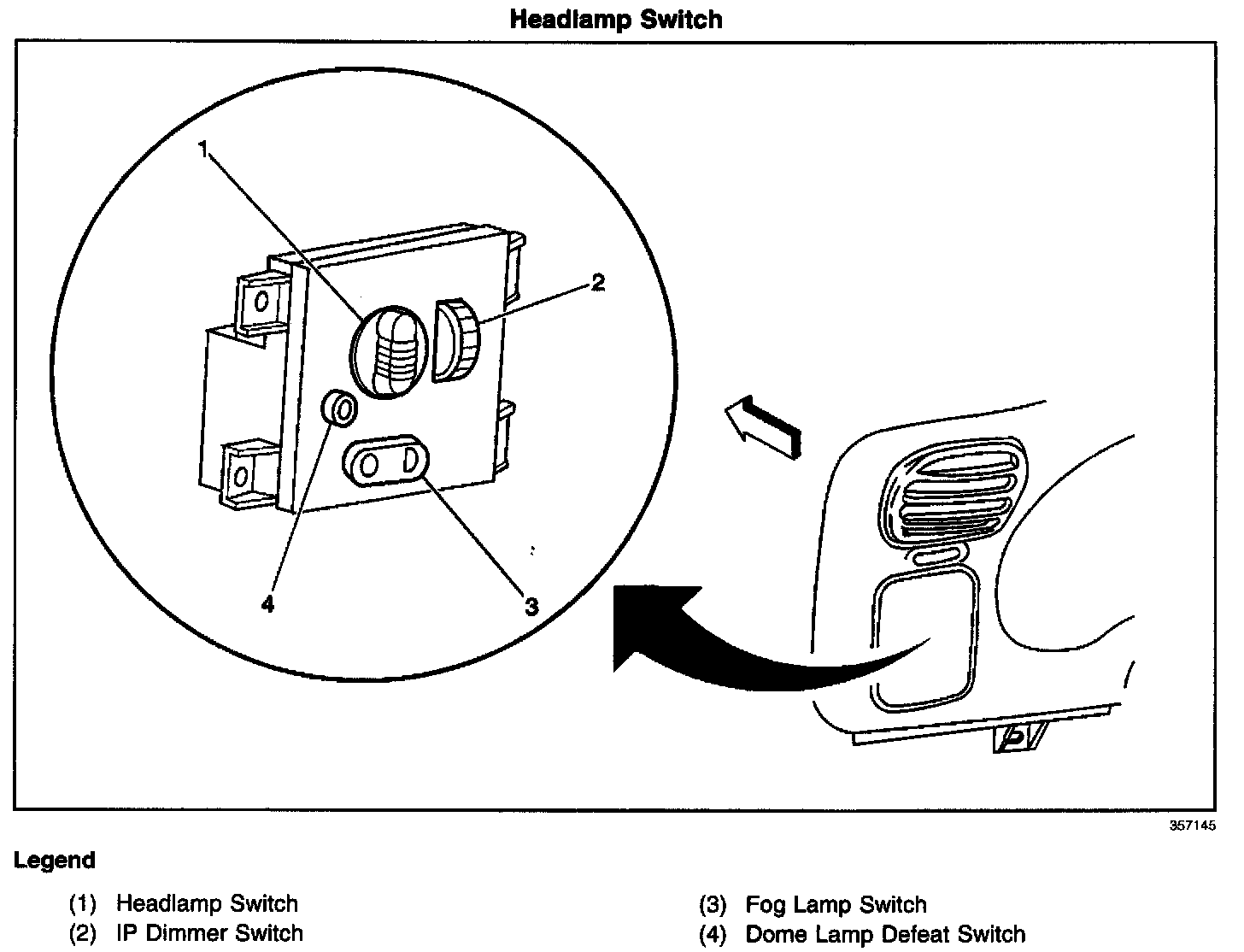 Headlamp Switch

1
2
4
3

357145

Legend

(1) Headlamp Switch
(2) IP Dimmer Switch

(3) Fog Lamp Switch
(4) Dome Lamp Defeat Switch