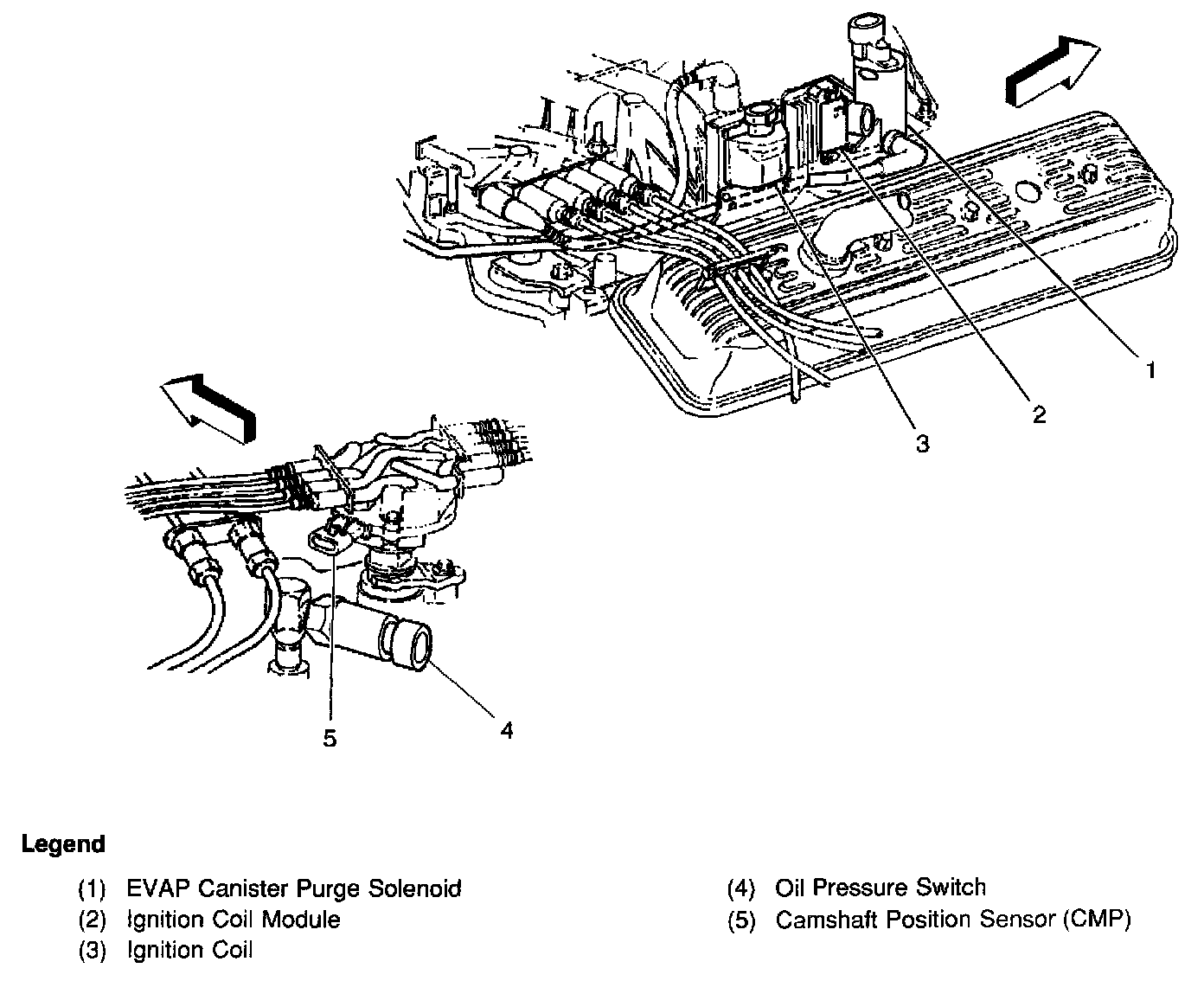 1
2
3
5
4

Legend

(1) EVAP Canister Purge Solenoid
(2) Ignition Coil Module
(3) Ignition Coil

(4) Oil Pressure Switch
(5) Camshaft Position Sensor (CMP)