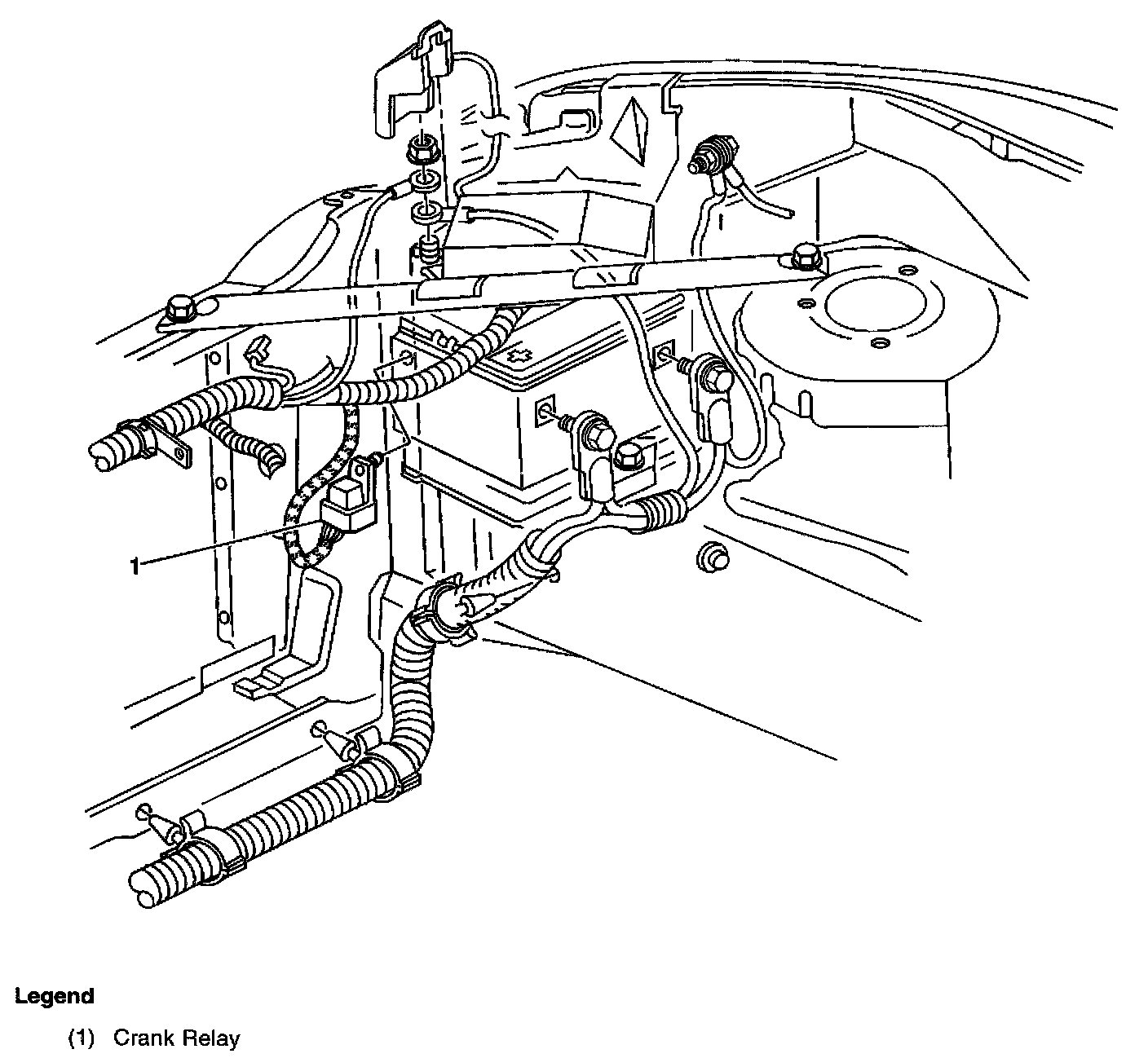 1

Legend

(1) Crank Relay