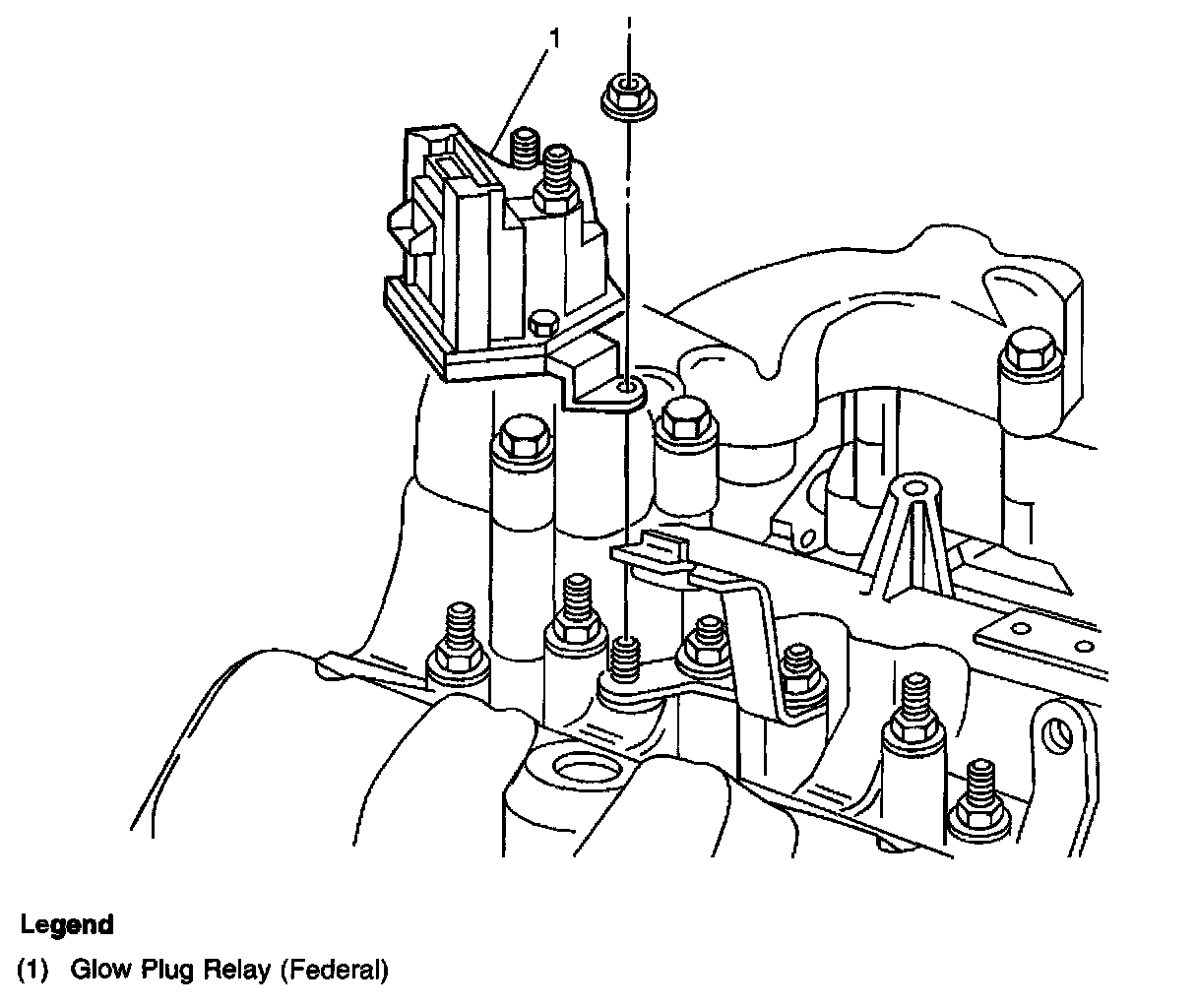 1

Legend

(1) Glow Plug Relay (Federal)