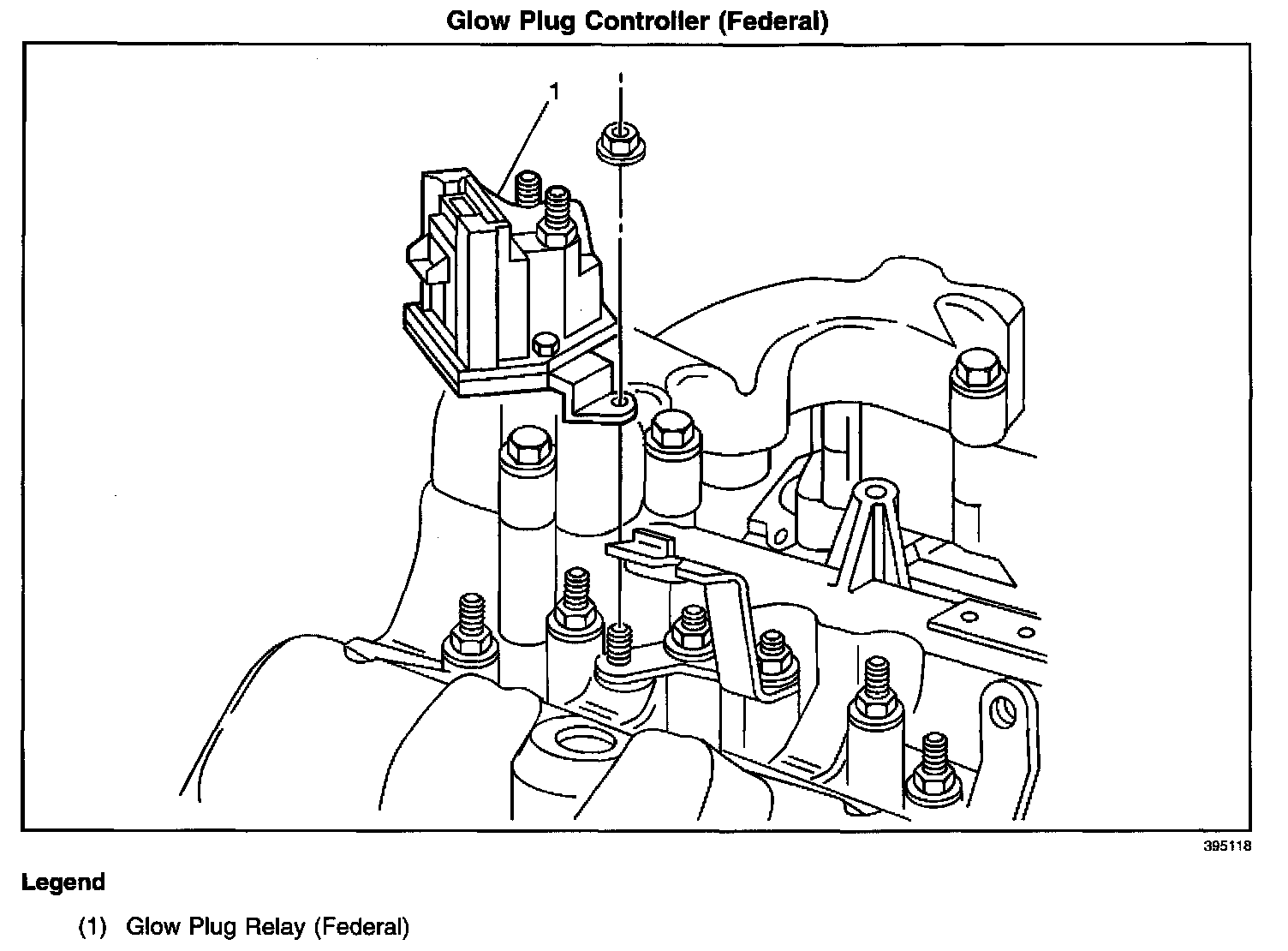 Glow Plug Controller (Federal)

1

395118

Legend

(1) Glow Plug Relay (Federal)