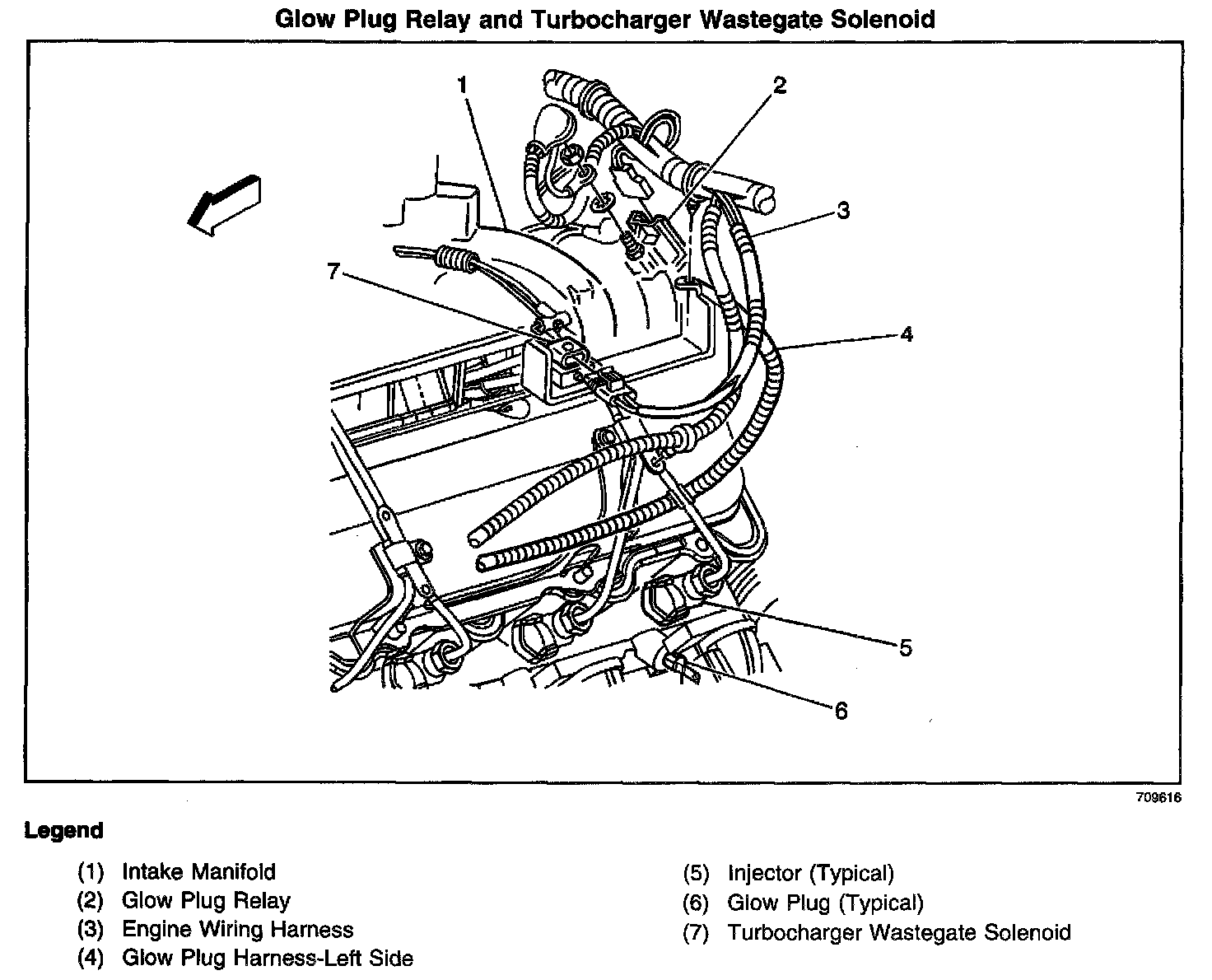 Glow Plug Relay and Turbocharger Wastegate Solenoid

1
2
3
7
4
5
6

709616

Legend

(1) Intake Manifold
(2) Glow Plug Relay
(3) Engine Wiring Harness
(4) Glow Plug Harness-Left Side

(5) Injector (Typical)
(6) Glow Plug (Typical)
(7) Turbocharger Wastegate Solenoid