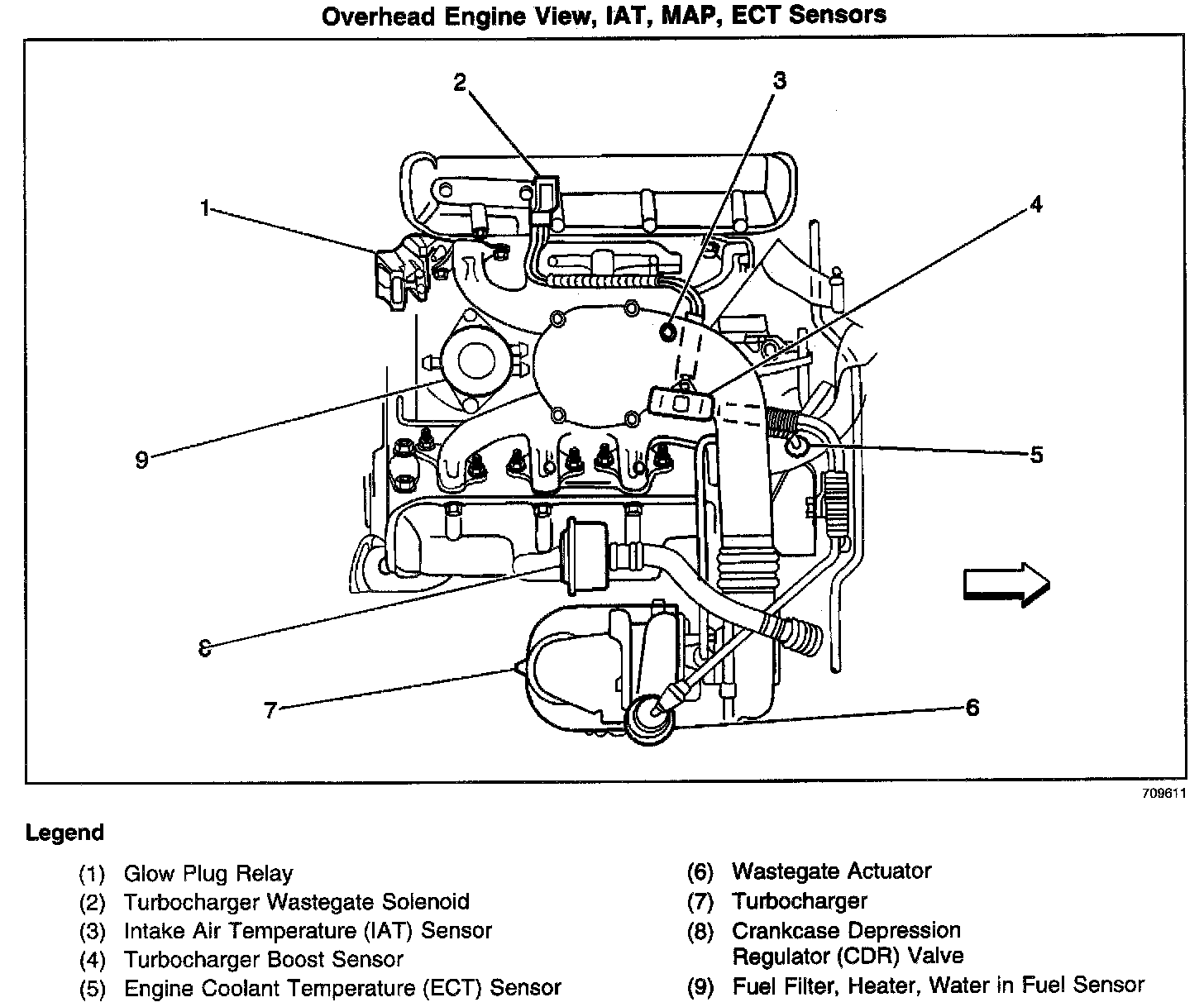 Overhead Engine View, IAT, MAP, ECT Sensors

2
3
1
4
9
5
8
7
6

709611

Legend

(1) Glow Plug Relay
(2) Turbocharger Wastegate Solenoid
(3) Intake Air Temperature (IAT) Sensor
(4) Turbocharger Boost Sensor
(5) Engine Coolant Temperature (ECT) Sensor

(6) Wastegate Actuator
(7) Turbocharger
(8) Crankcase Depression Regulator (CDR) Valve
(9) Fuel Filter, Heater, Water in Fuel Sensor