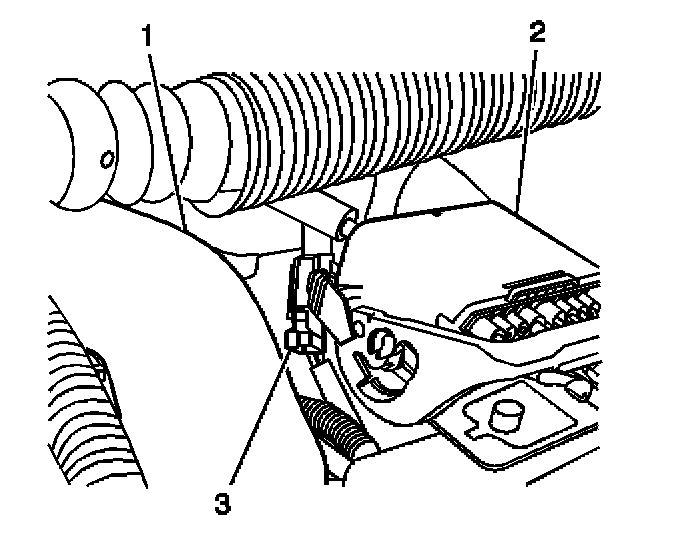 1
2
3