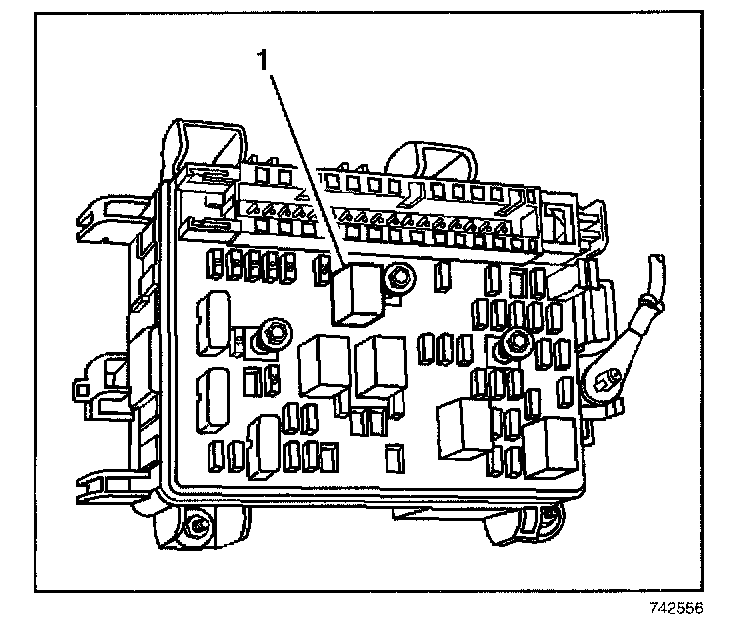 1

742556