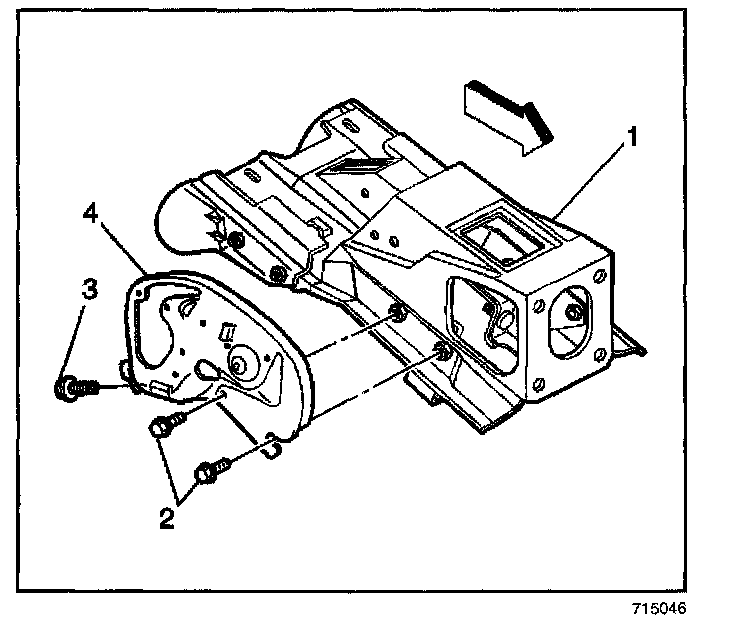 1
4
3
2
715046