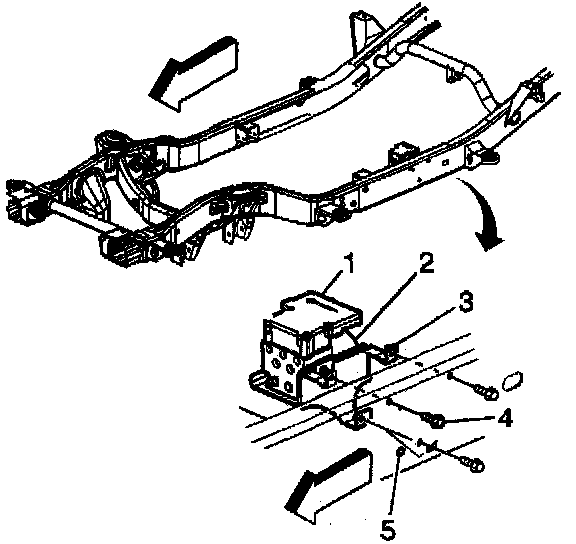 1
2
3
4
5