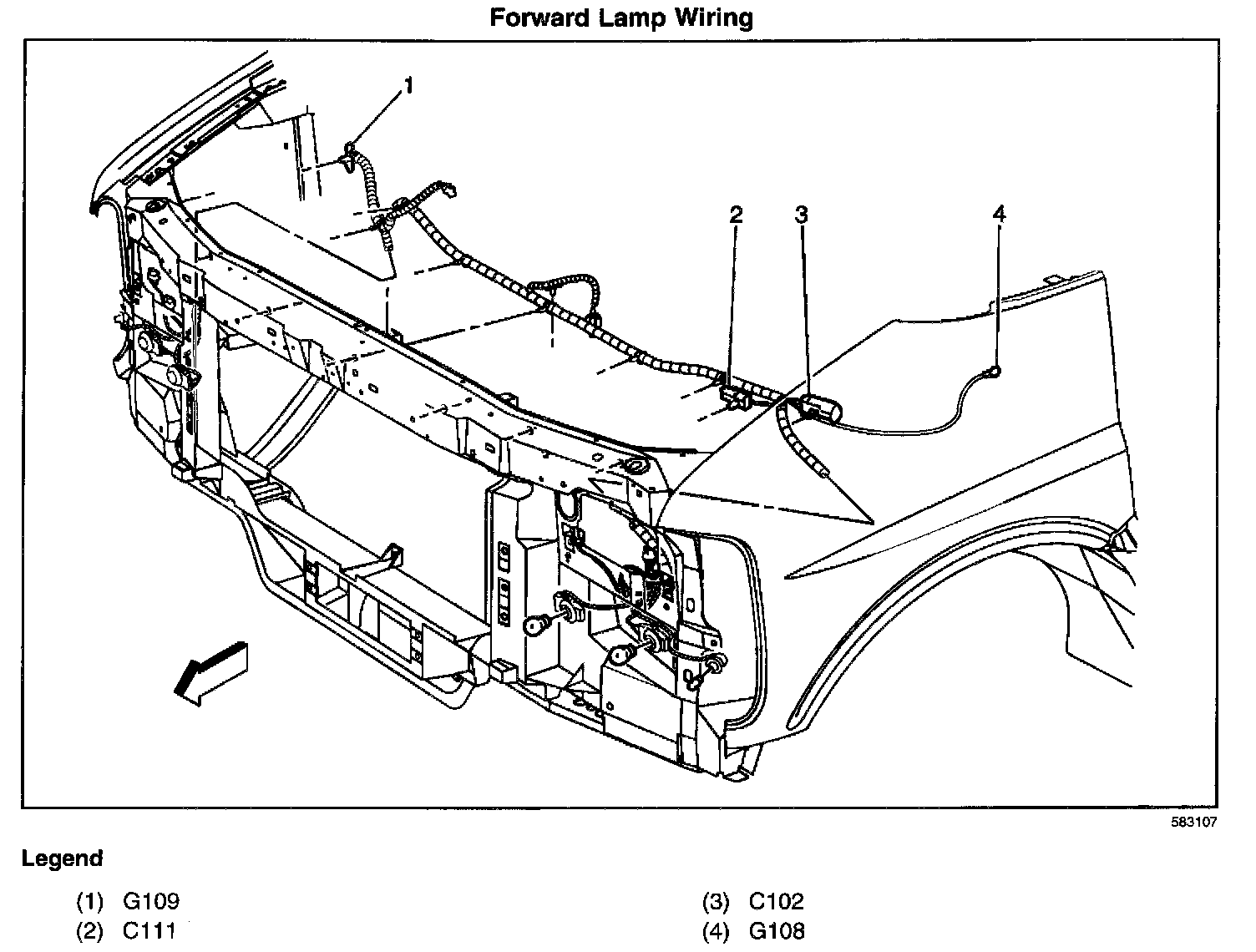 Forward Lamp Wiring

1

2

3

4

583107

Legend

(1) G109

(2) C111

(3) C102

(4) G108