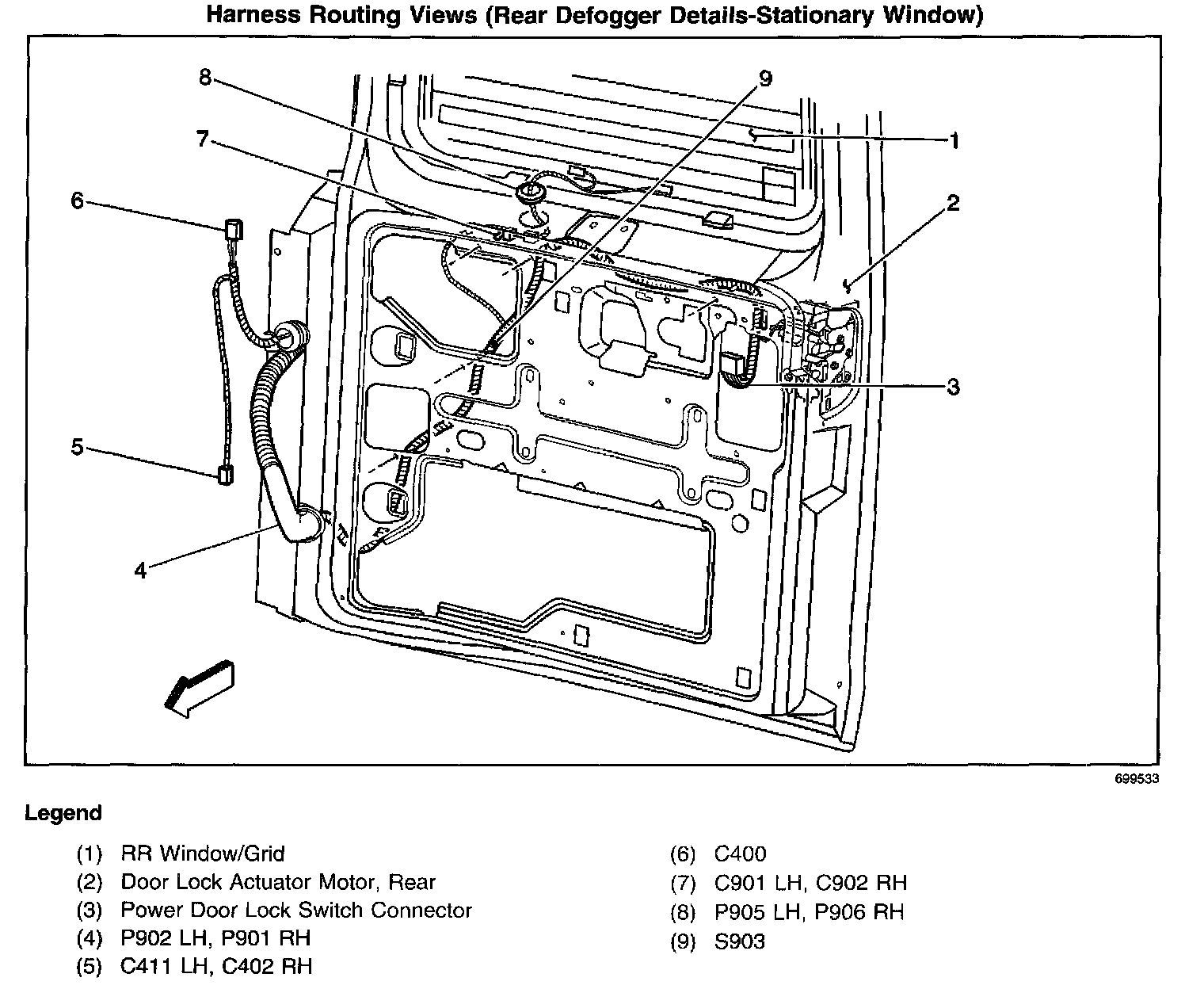 Harness Routing Views (Rear Defogger Details-Stationary Window)

8
9
7
1
6
2
3
5
4

699533

Legend

(1) RR Window/Grid
(2) Door Lock Actuator Motor, Rear
(3) Power Door Lock Switch Connector
(4) P902 LH, P901 RH
(5) C411 LH, C402 RH

(6) C400
(7) C901 LH, C902 RH
(8) P905 LH, P906 RH
(9) S903