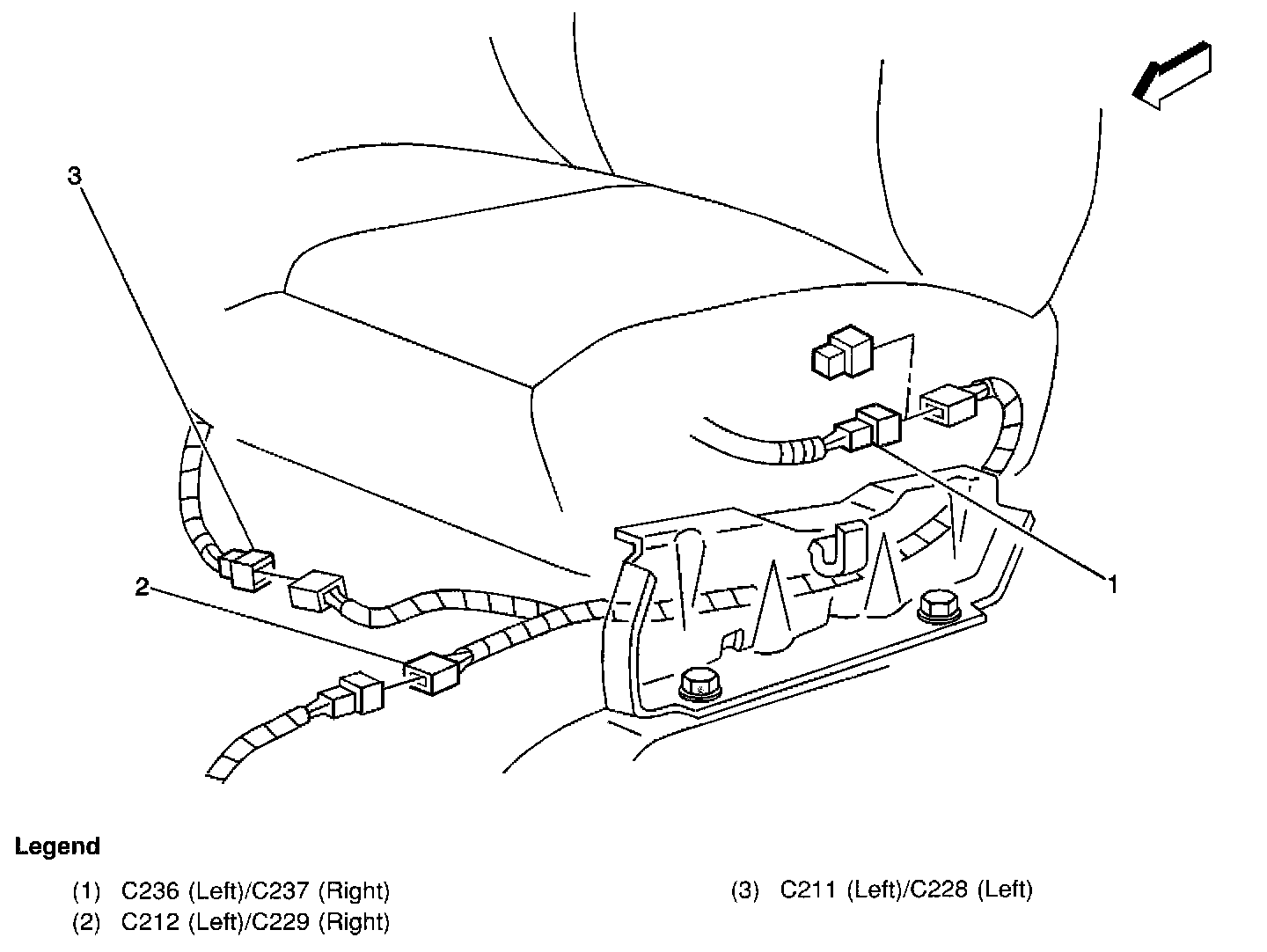 3

2

1

Legend

(1) C236 (Left)/C237 (Right)
(2) C212 (Left)/C229 (Right)

(3) C211 (Left)/C228 (Left)