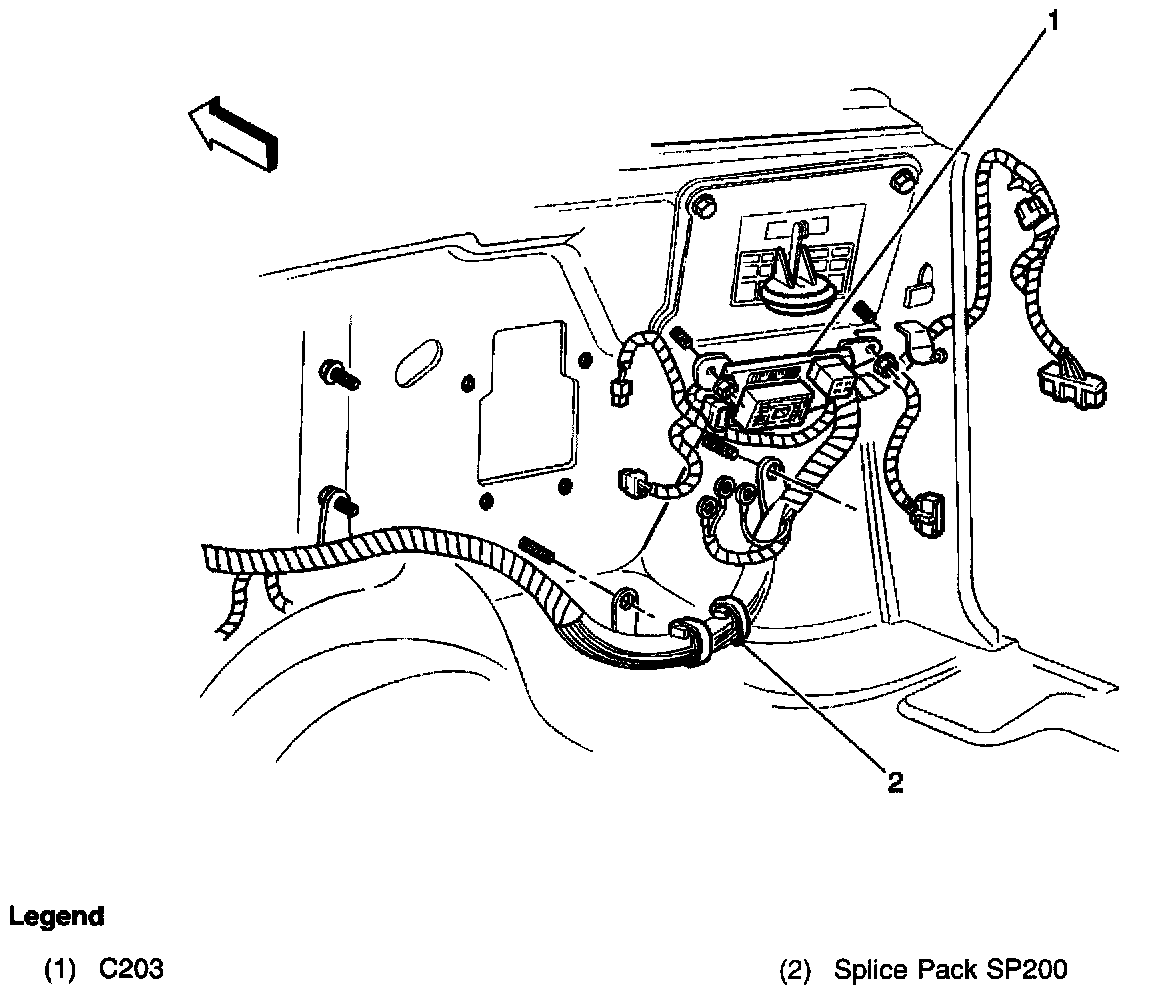 1

2

Legend

(1) C203

(2) Splice Pack SP200