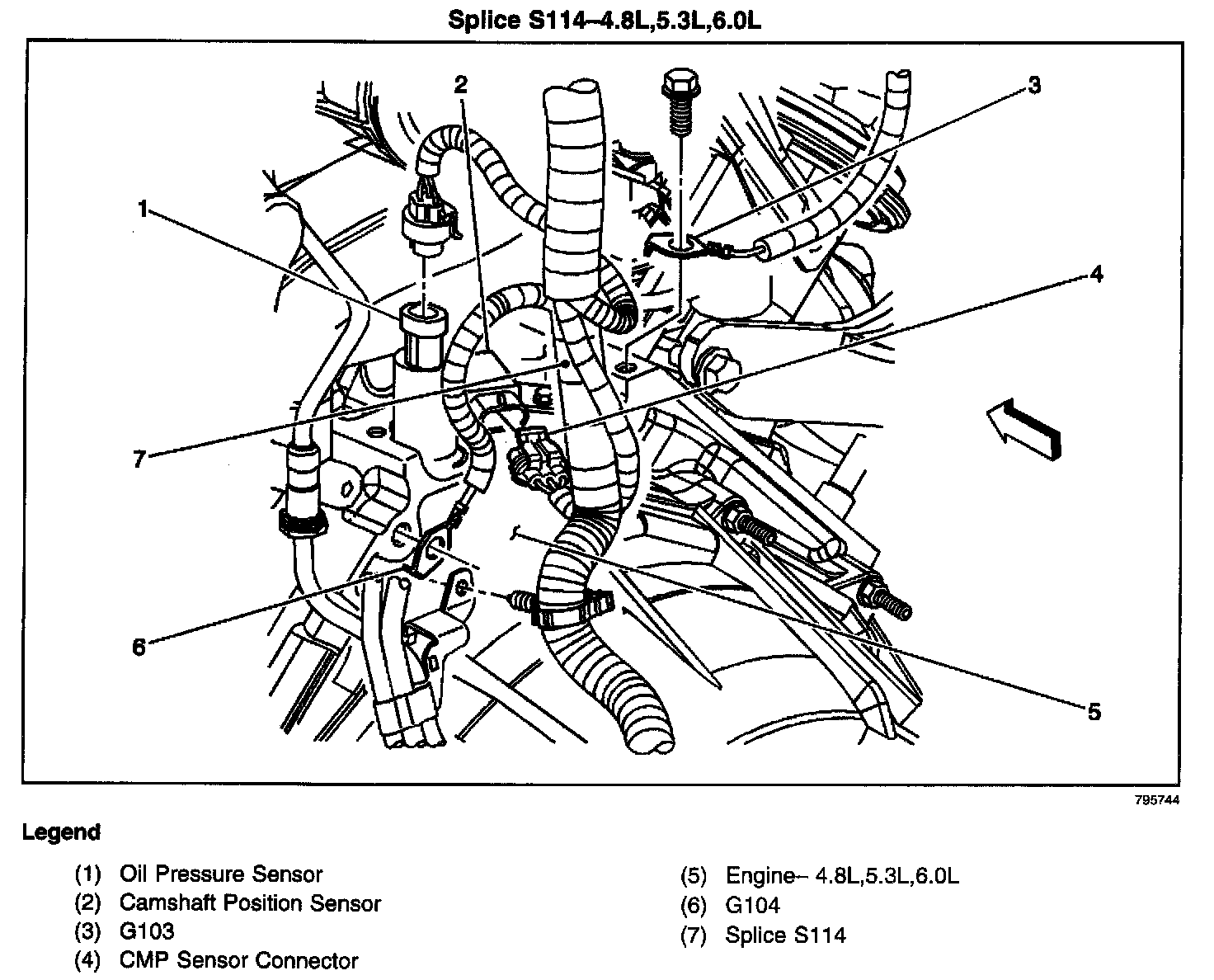 Splice S114–4.8L,5.3L,6.0L

2
3
1
4
7
6
5

795744

Legend

(1) Oil Pressure Sensor
(2) Camshaft Position Sensor
(3) G103
(4) CMP Sensor Connector

(5) Engine– 4.8L,5.3L,6.0L
(6) G104
(7) Splice S114