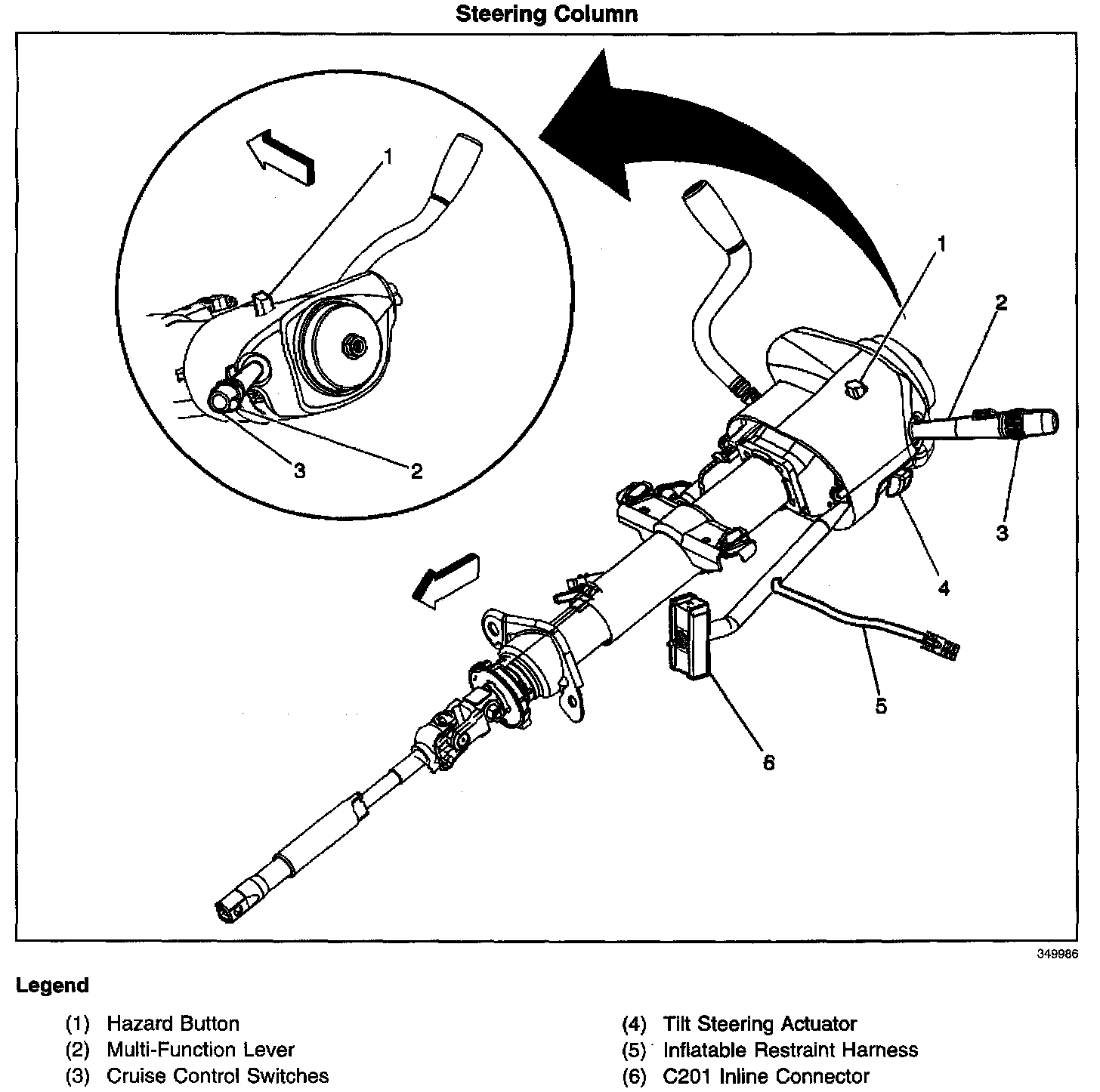 Steering Column

1

3

2

1

2

3

4

5

6

349986

Legend

(1) Hazard Button
(2) Multi-Function Lever
(3) Cruise Control Switches

(4) Tilt Steering Actuator
(5) Inflatable Restraint Harness
(6) C201 Inline Connector