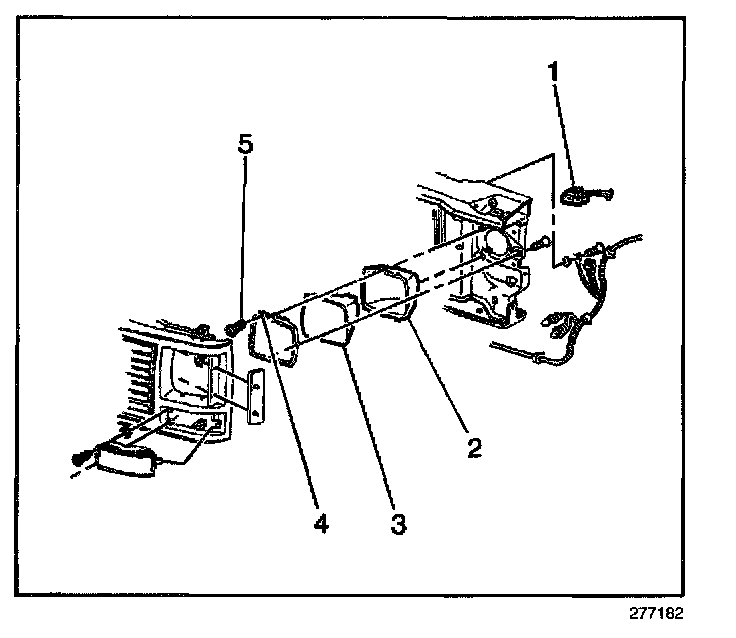 1
5
2
4
3
277182