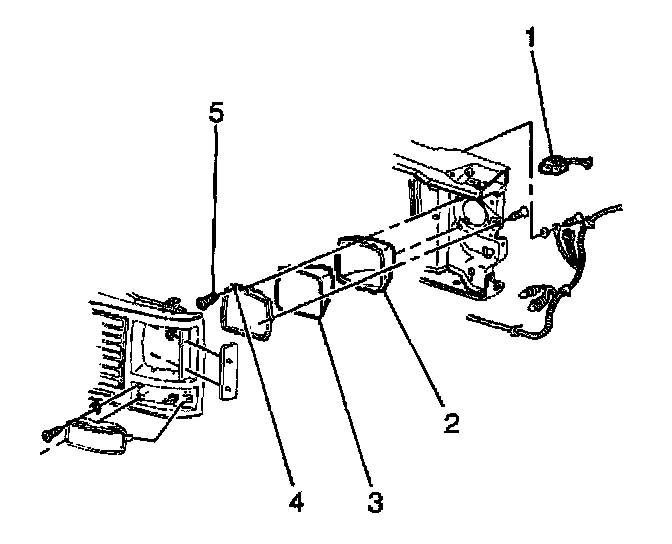 1
5
2
4
3