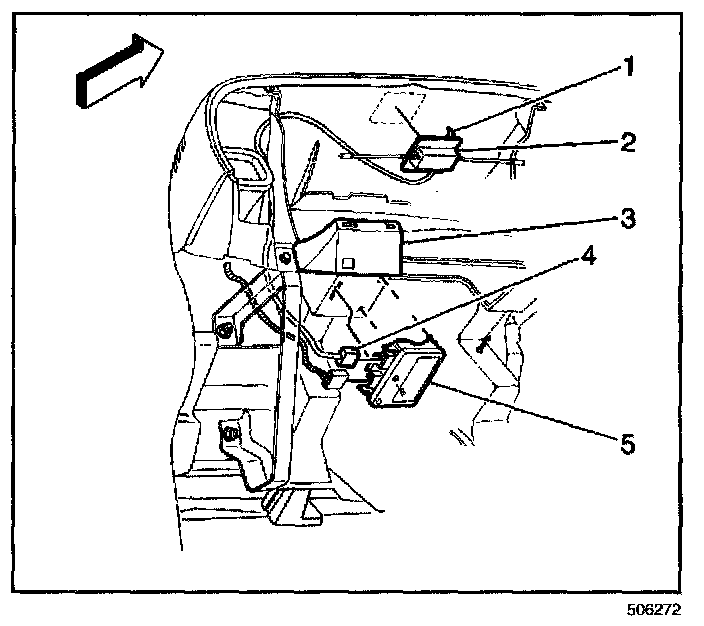 1
2
3
4
5
506272