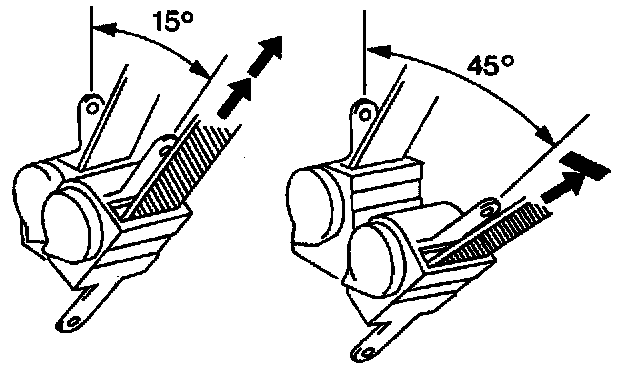 15°

45°