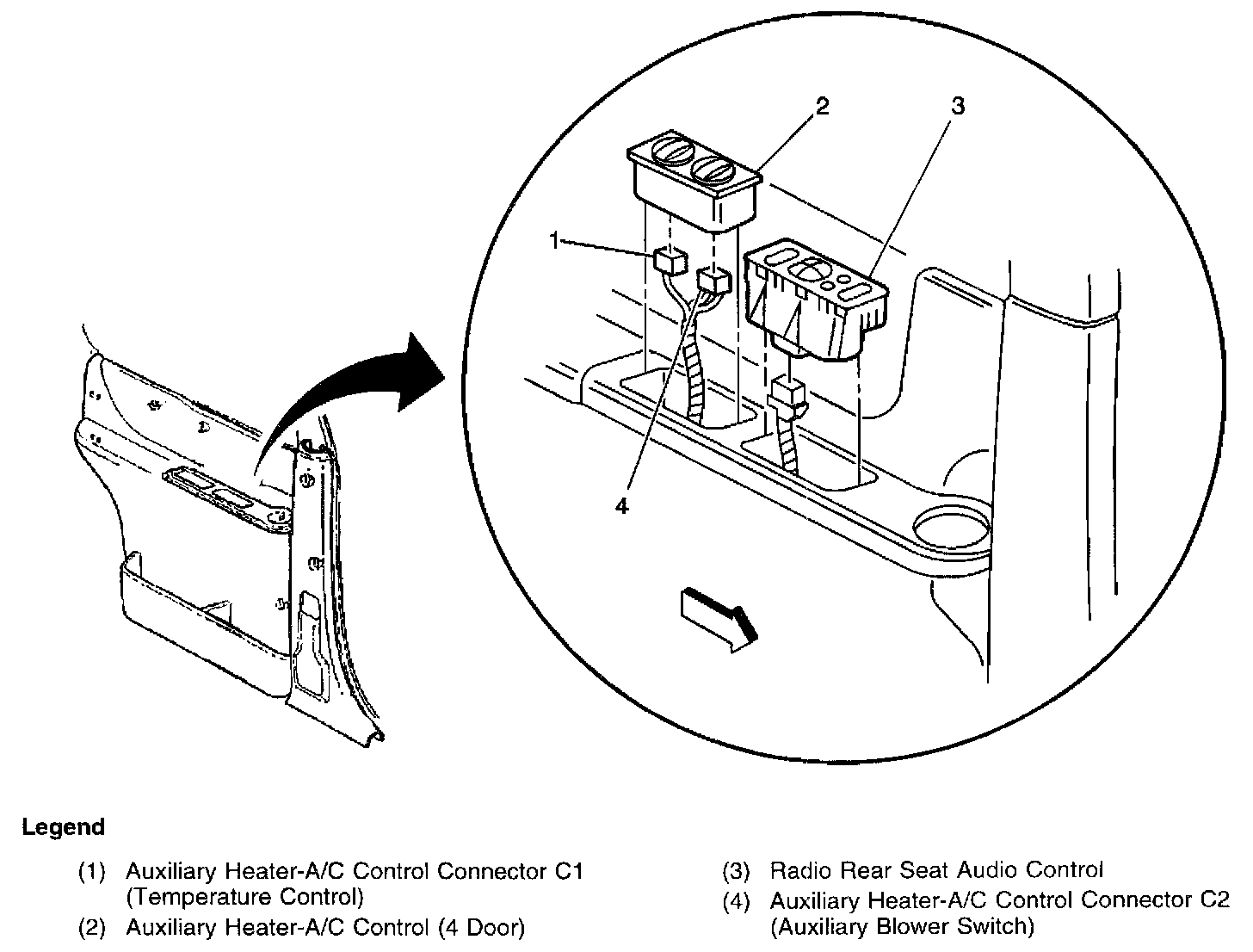 2

3

1

4

Legend

(1) Auxiliary Heater-A/C Control Connector C1 (Temperature Control)

(2) Auxiliary Heater-A/C Control (4 Door)

(3) Radio Rear Seat Audio Control

(4) Auxiliary Heater-A/C Control Connector C2 (Auxiliary Blower Switch)