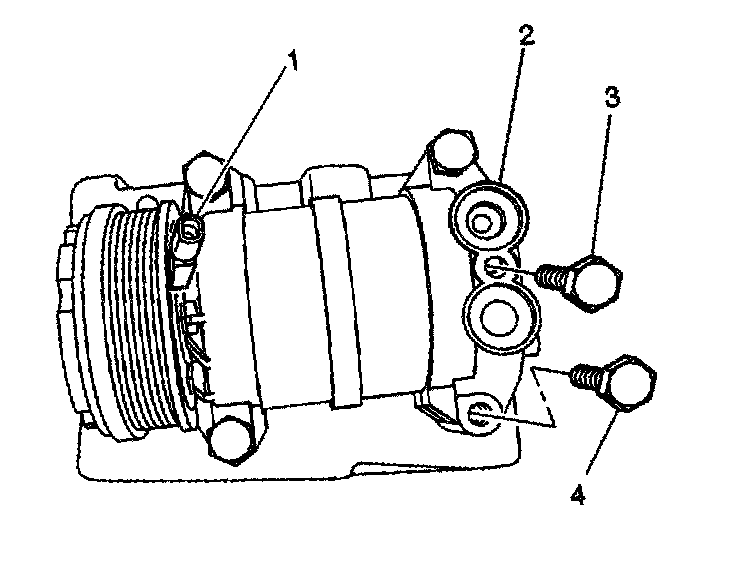 1
2
3
4