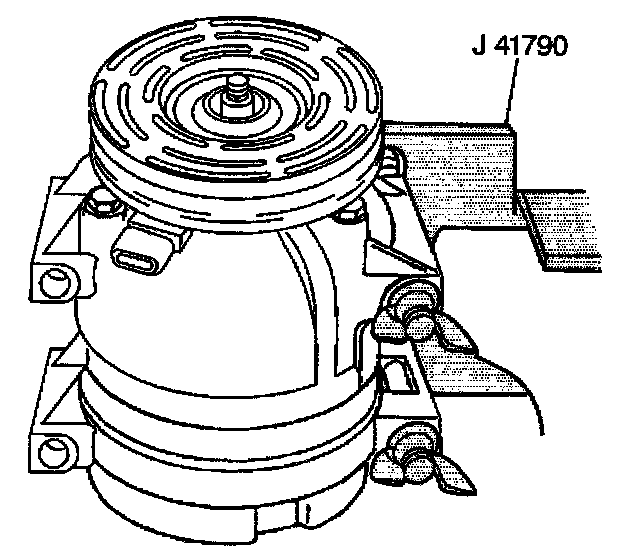 J 41790