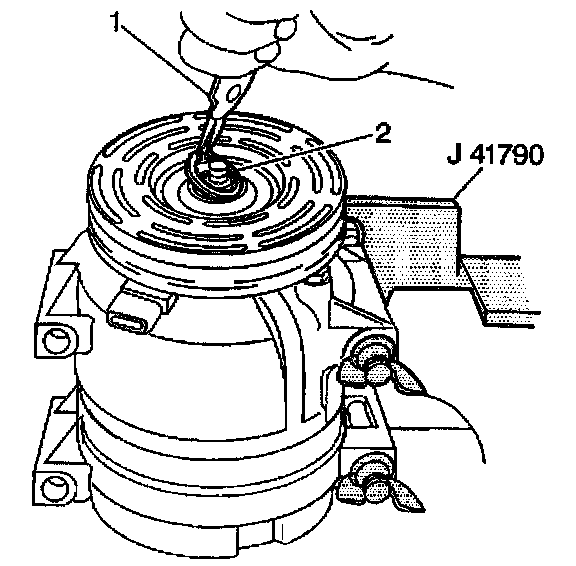 1
2
J 41790