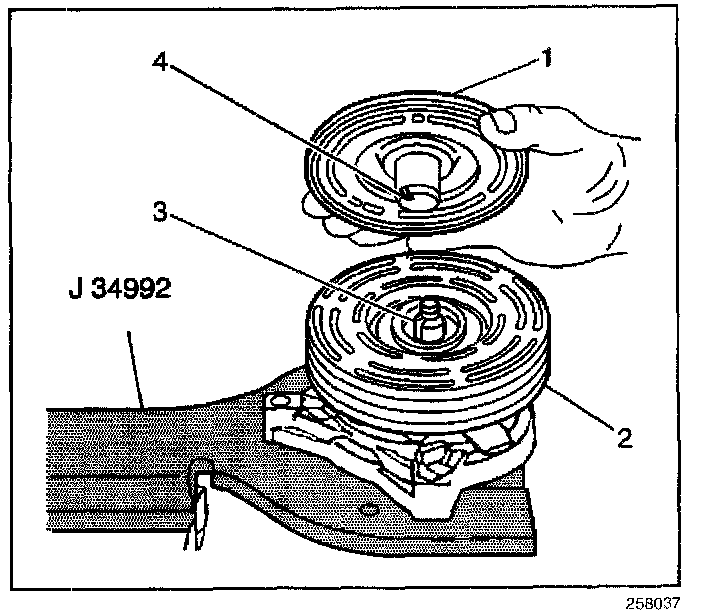 4
1
3
J 34992
2
258037