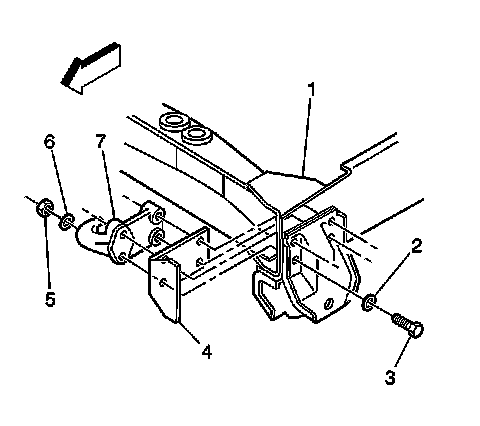 1
6
7
2
5
4
3